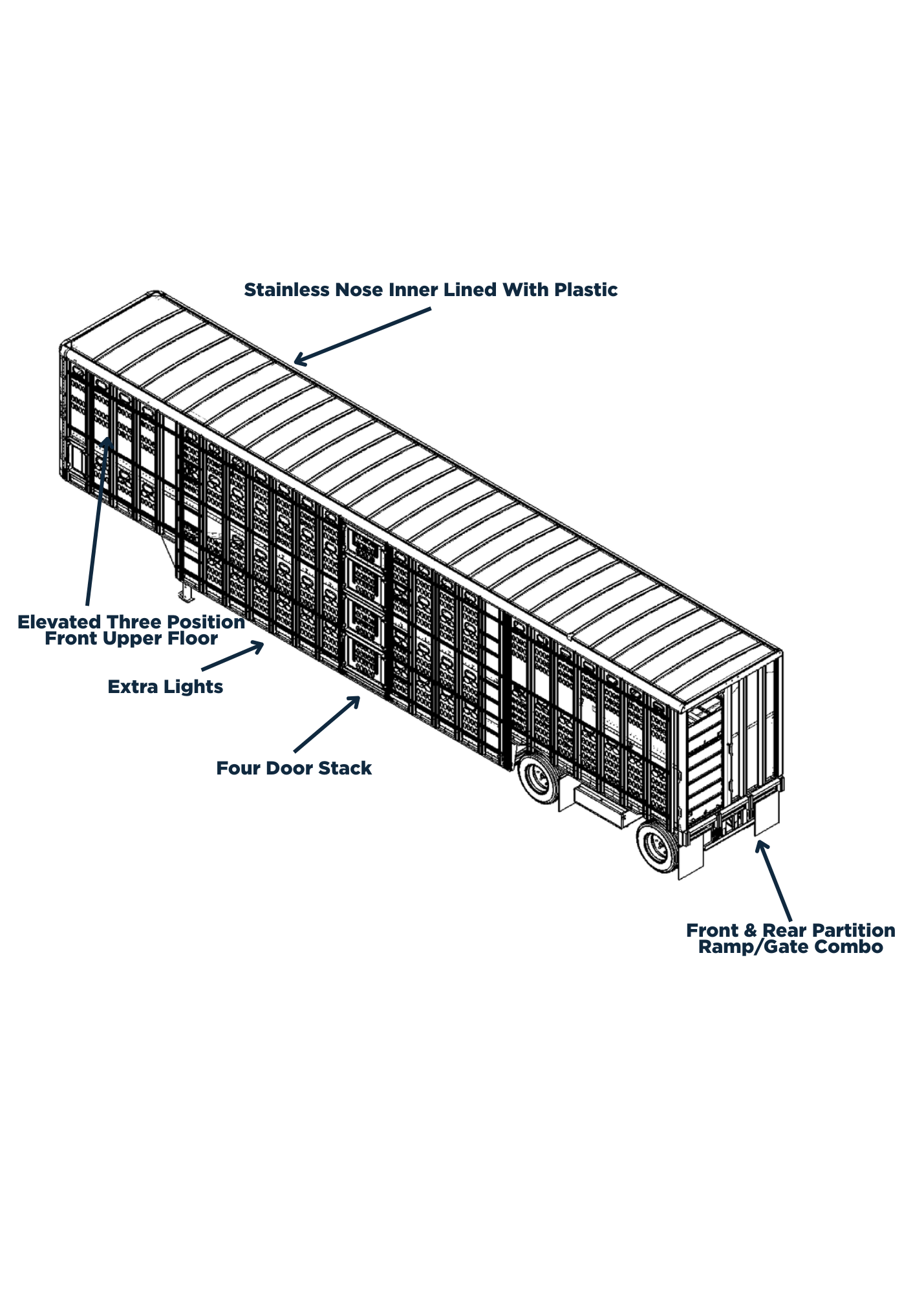 Stainless Nose Inner Lined With Plastic

Elevated Three Position Front Upper Floor

Extra Lights

Four Door Stack

Front & Rear Partition Ramp/Gate Combo