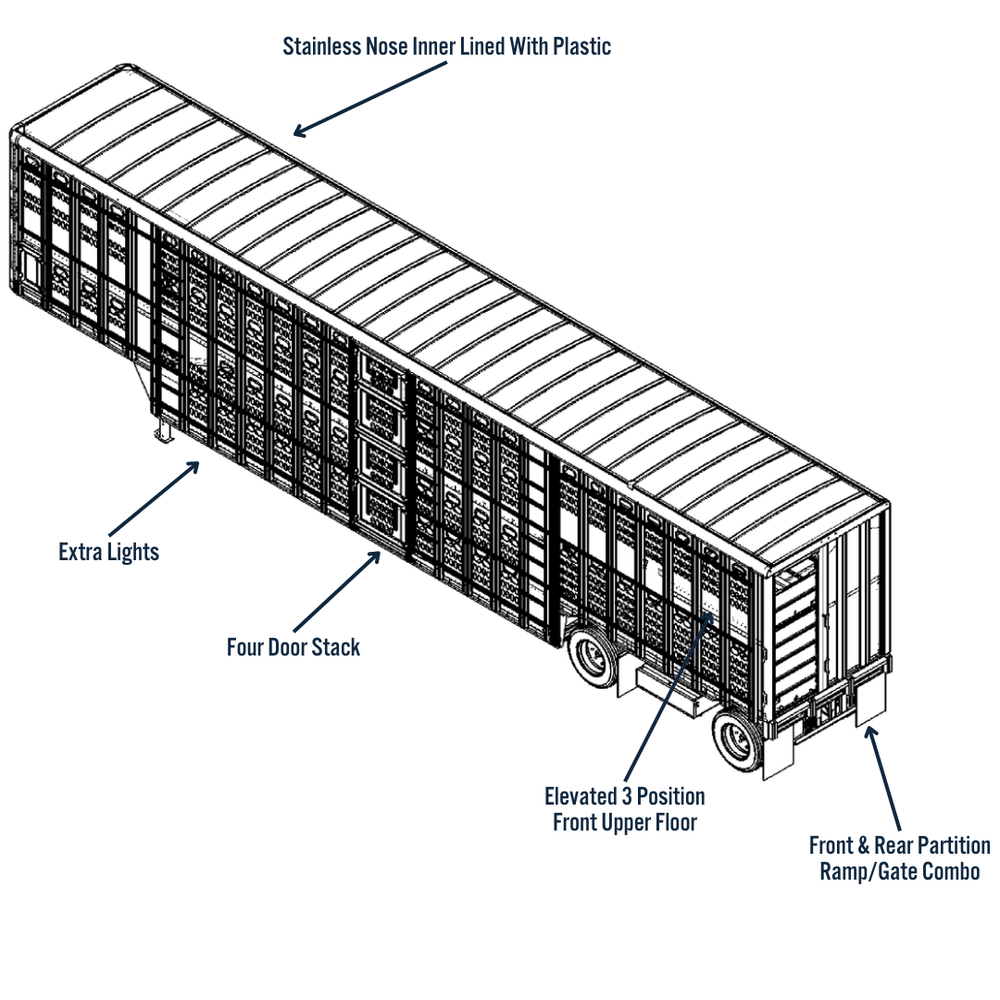 Stainless Nose Inner Lined With Plastic

Extra Lights

Four Door Stack

Elevated 3 Position
Front Upper Floor

Front & Rear Partition
Ramp/Gate Combo