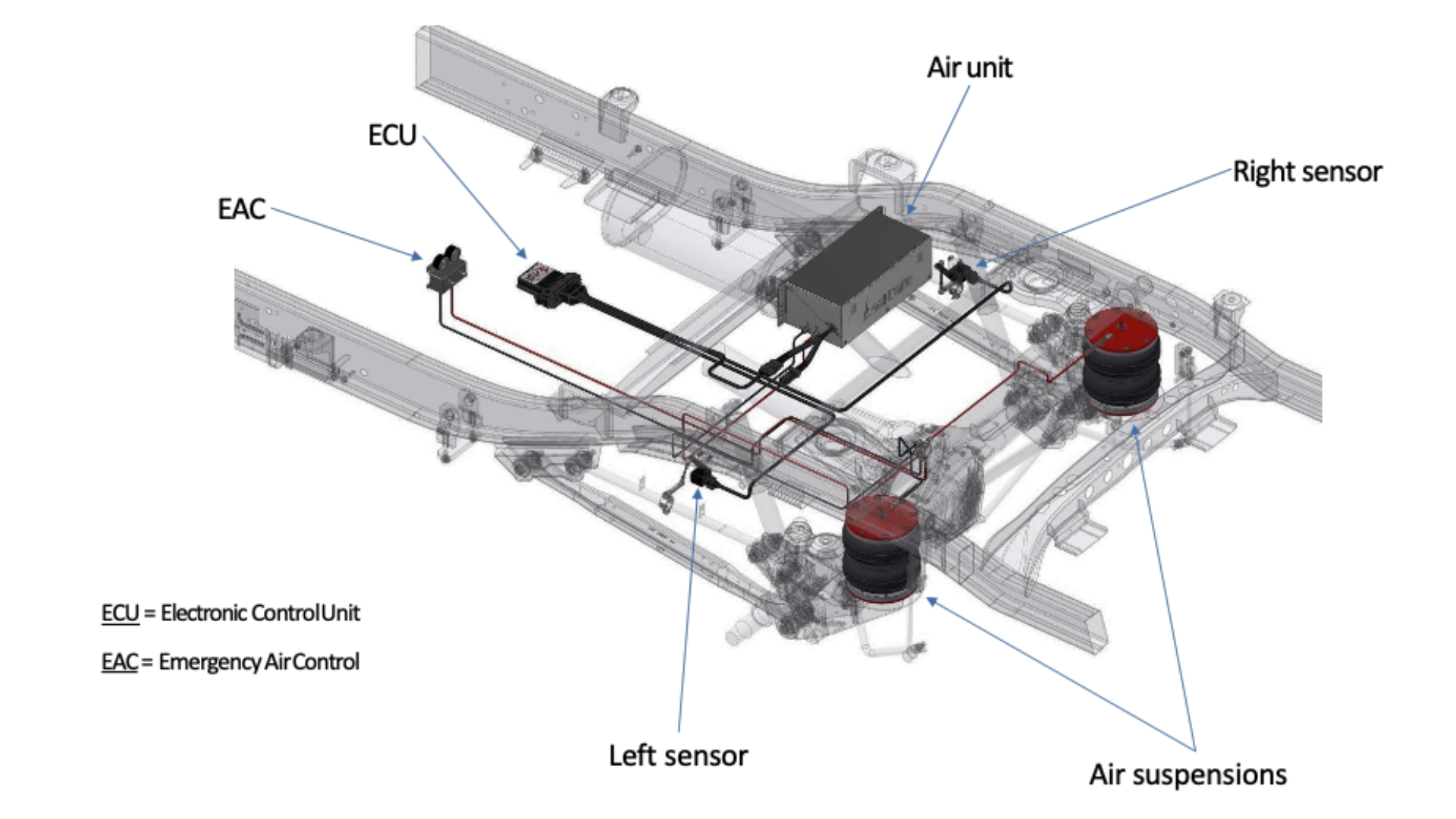 Air unit

ECU

Right sensor

EAC

ECU = Electronic Control Unit

EAC = Emergency Air Control

Left sensor

Air suspensions