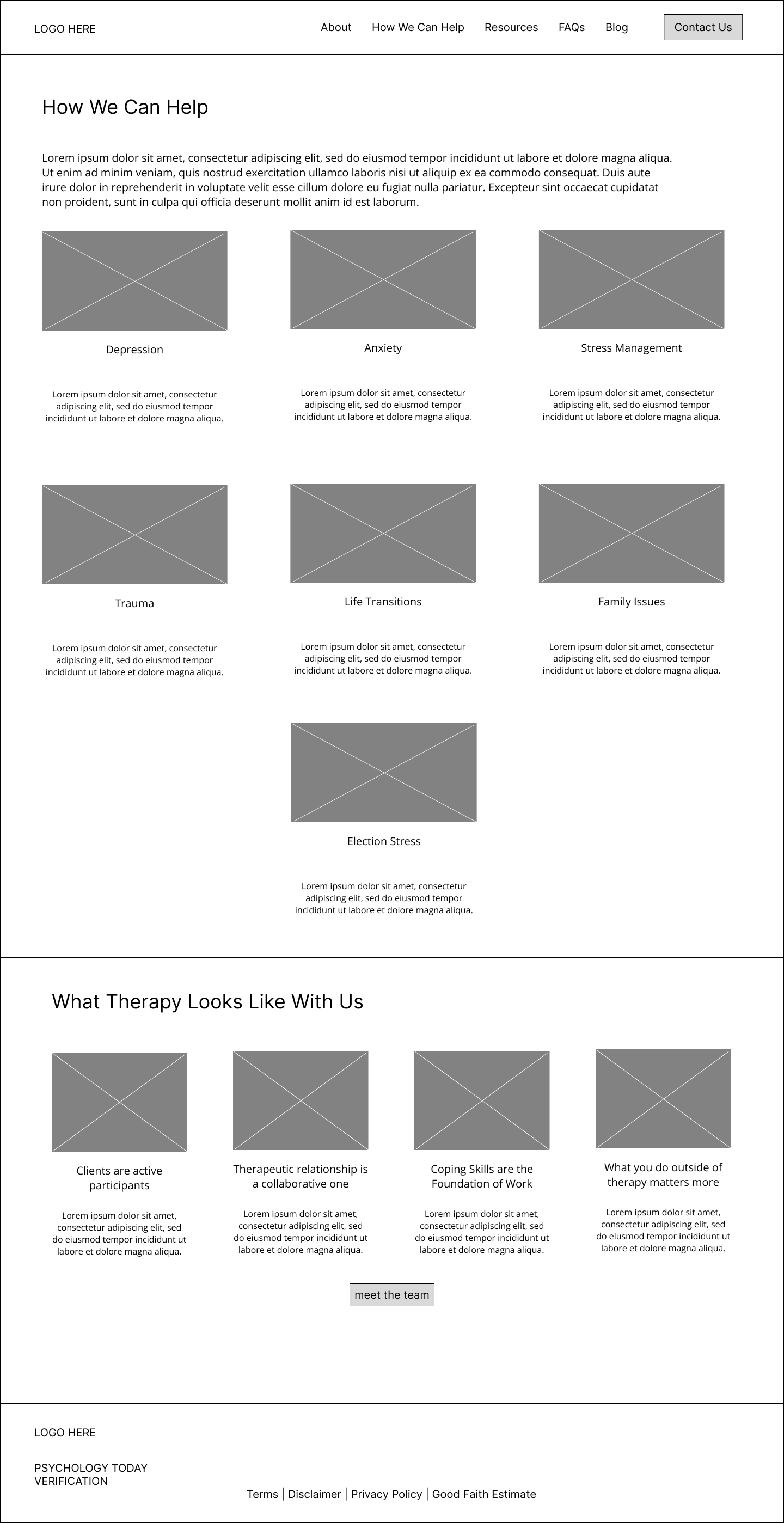 LOGO HERE

About How We Can Help Resources FAQs Blog Contact Us

How We Can Help

Lorem ipsum dolor sit amet, consectetur adipiscing elit, sed do eiusmod tempor incididunt ut labore et dolore magna aliqua. Ut enim ad minim veniam, quis nostrud exercitation ullamco laboris nisi ut aliquip ex ea commodo consequat. Duis aute irure dolor in reprehenderit in voluptate velit esse cillum dolore eu fugiat nulla pariatur. Excepteur sint occaecat cupidatat non proident, sunt in culpa qui officia deserunt mollit anim id est laborum.

Depression

Lorem ipsum dolor sit amet, consectetur adipiscing elit, sed do eiusmod tempor incididunt ut labore et dolore magna aliqua.

Anxiety

Lorem ipsum dolor sit amet, consectetur adipiscing elit, sed do eiusmod tempor incididunt ut labore et dolore magna aliqua.

Stress Management

Lorem ipsum dolor sit amet, consectetur adipiscing elit, sed do eiusmod tempor incididunt ut labore et dolore magna aliqua.

Trauma

Lorem ipsum dolor sit amet, consectetur adipiscing elit, sed do eiusmod tempor incididunt ut labore et dolore magna aliqua.

Life Transitions

Lorem ipsum dolor sit amet, consectetur adipiscing elit, sed do eiusmod tempor incididunt ut labore et dolore magna aliqua.

Family Issues

Lorem ipsum dolor sit amet, consectetur adipiscing elit, sed do eiusmod tempor incididunt ut labore et dolore magna aliqua.

Election Stress

Lorem ipsum dolor sit amet, consectetur adipiscing elit, sed do eiusmod tempor incididunt ut labore et dolore magna aliqua.

What Therapy Looks Like With Us

Clients are active participants

Lorem ipsum dolor sit amet, consectetur adipiscing elit, sed do eiusmod tempor incididunt ut labore et dolore magna aliqua.

Therapeutic relationship is a collaborative one

Lorem ipsum dolor sit amet, consectetur adipiscing elit, sed do eiusmod tempor incididunt ut labore et dolore magna aliqua.

Coping Skills are the Foundation of Work

Lorem ipsum dolor sit amet, consectetur adipiscing elit, sed do eiusmod tempor incididunt ut labore et dolore magna aliqua.

What you do outside of therapy matters more

Lorem ipsum dolor sit amet, consectetur adipiscing elit, sed do eiusmod tempor incididunt ut labore et dolore magna aliqua.

meet the team

LOGO HERE

PSYCHOLOGY TODAY VERIFICATION

Terms | Disclaimer | Privacy Policy | Good Faith Estimate