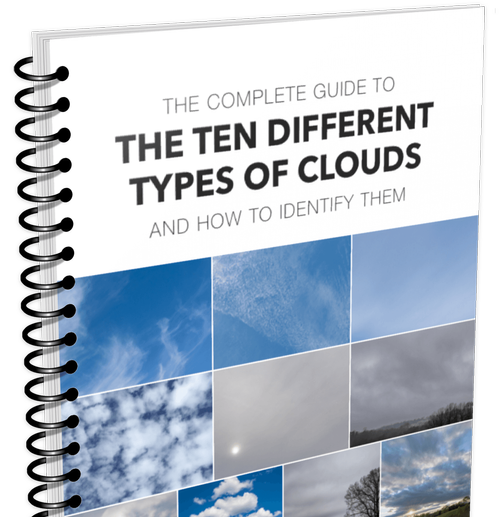 THE COMPLETE GUIDE TO

THE TEN DIFFERENT TYPES OF CLOUDS

AND HOW TO IDENTIFY THEM