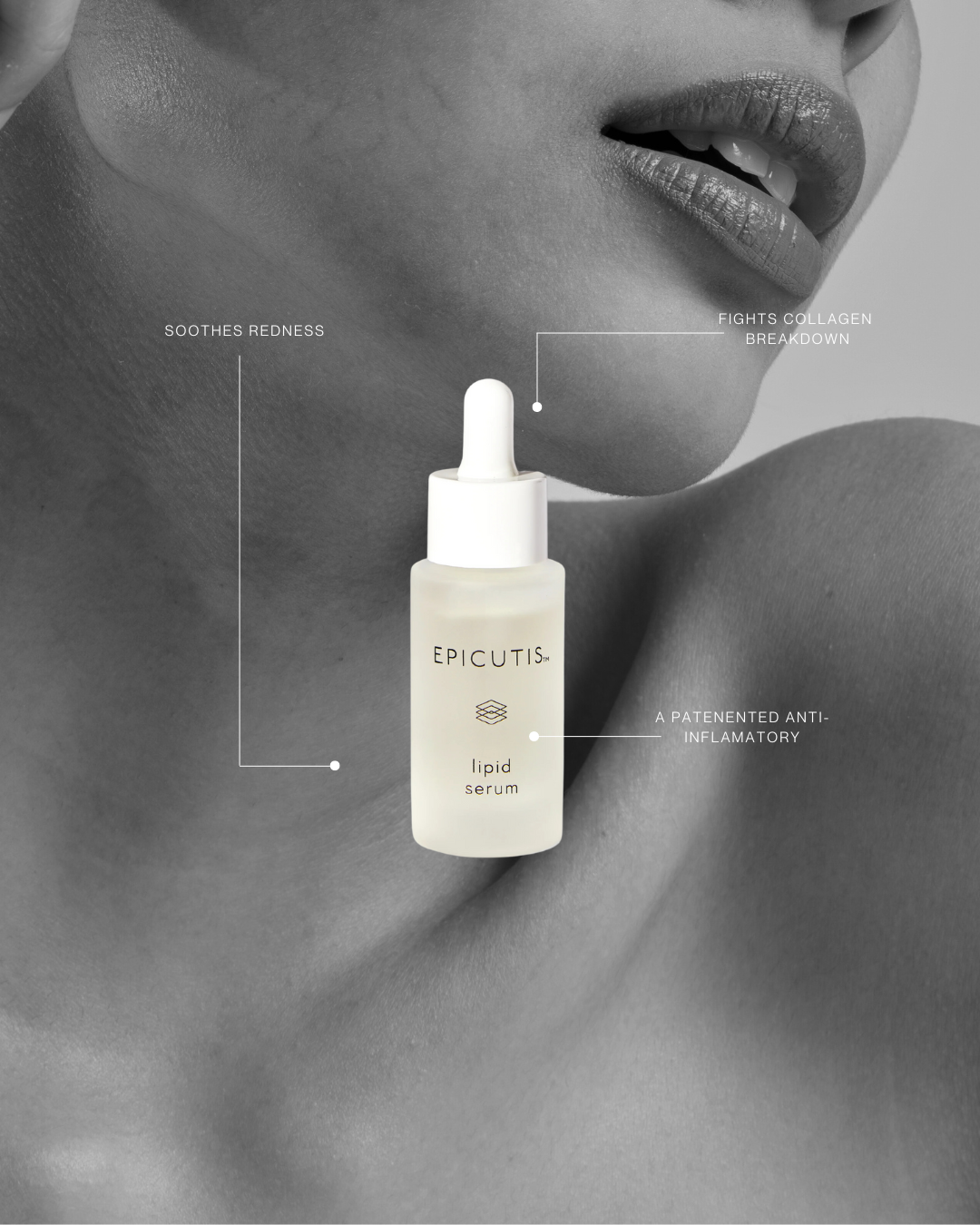 SOOTHES REDNESS

FIGHTS COLLAGEN BREAKDOWN

EPICUTIS™

lipid serum

A PATENENTED ANTI-INFLAMATORY