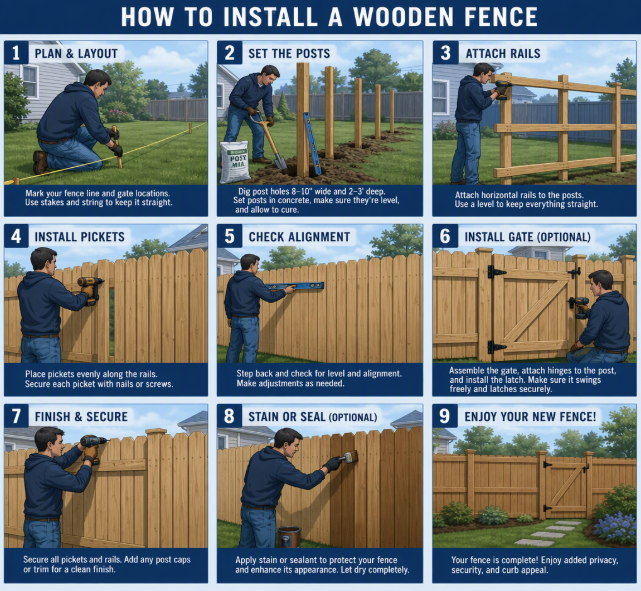 HOW TO INSTALL A WOODEN FENCE

1 PLAN & LAYOUT

Mark your fence line and gate locations. Use stakes and string to keep it straight.

2 SET THE POSTS

POST MIX

Dig post holes 8–10" wide and 2–3' deep. Set posts in concrete, make sure they're level, and allow to cure.

3 ATTACH RAILS

Attach horizontal rails to the posts. Use a level to keep everything straight.

4 INSTALL PICKETS

Place pickets evenly along the rails. Secure each picket with nails or screws.

5 CHECK ALIGNMENT

Step back and check for level and alignment. Make adjustments as needed.

6 INSTALL GATE (OPTIONAL)

Assemble the gate, attach hinges to the post, and install the latch. Make sure it swings freely and latches securely.

7 FINISH & SECURE

Secure all pickets and rails. Add any post caps or trim for a clean finish.

8 STAIN OR SEAL (OPTIONAL)

Apply stain or sealant to protect your fence and enhance its appearance. Let dry completely.

9 ENJOY YOUR NEW FENCE!

Your fence is complete! Enjoy added privacy, security, and curb appeal.