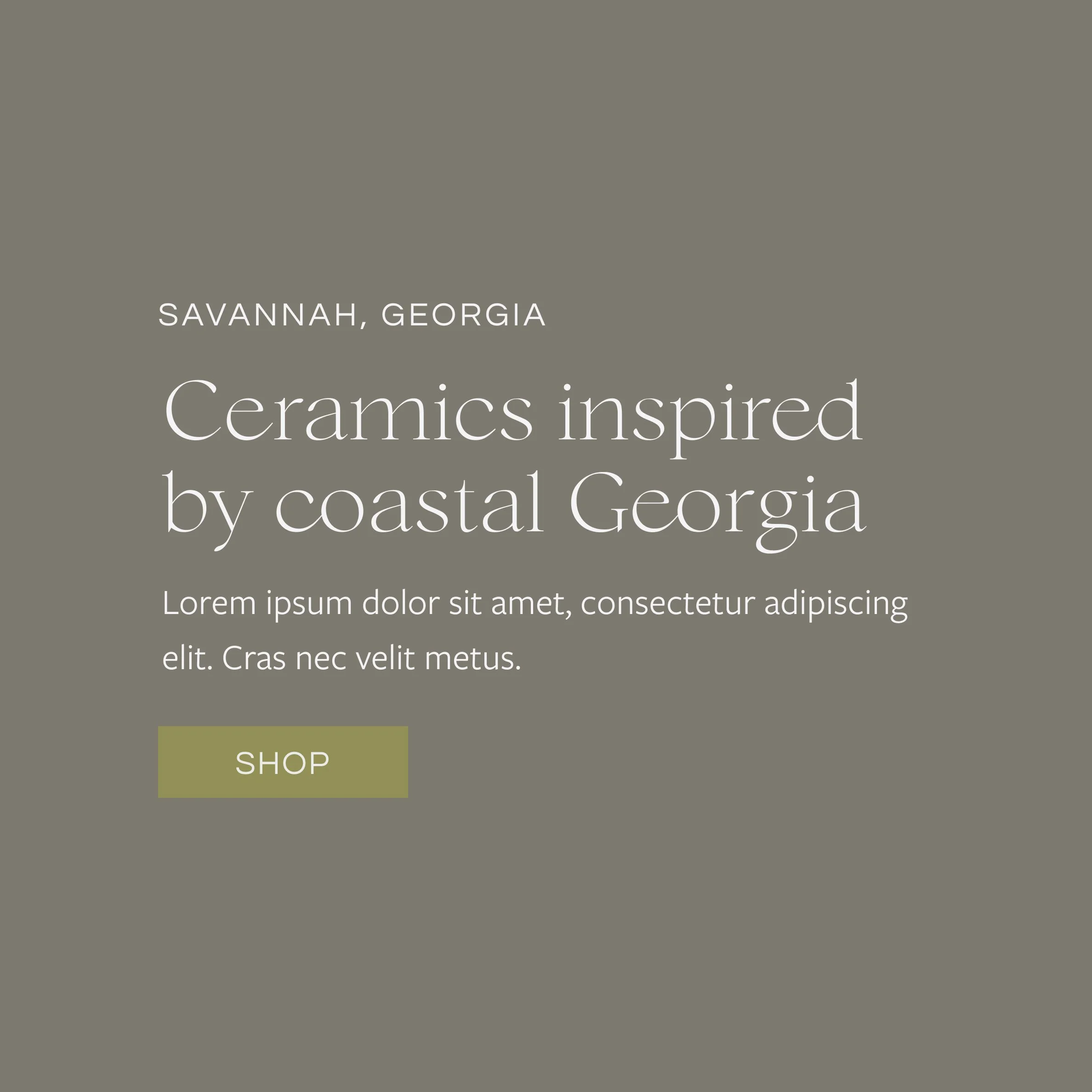 SAVANNAH, GEORGIA

Ceramics inspired by coastal Georgia

Lorem ipsum dolor sit amet, consectetur adipiscing elit. Cras nec velit metus.

SHOP