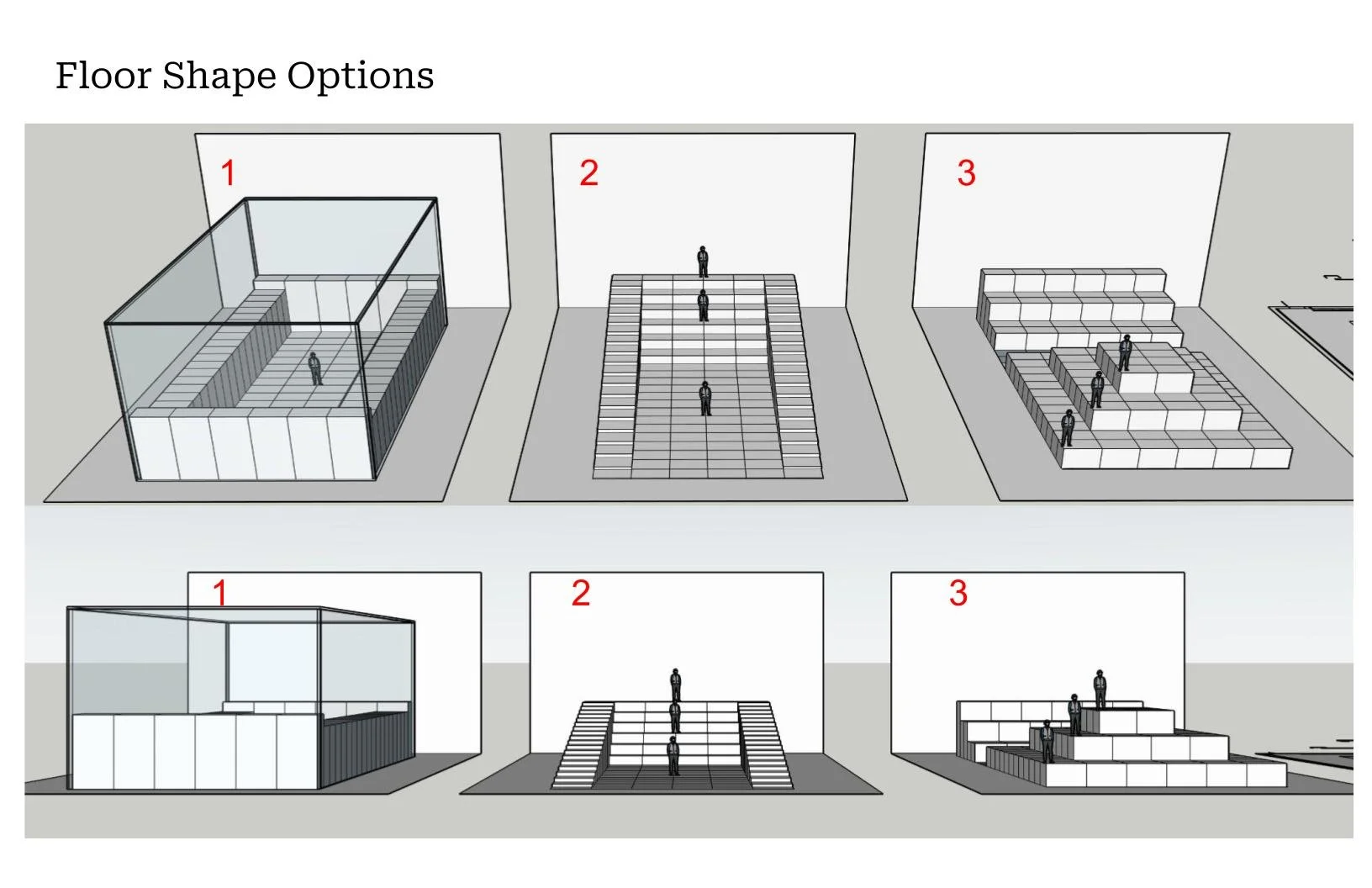 Floor Shape Options

1

2

3

1

2

3