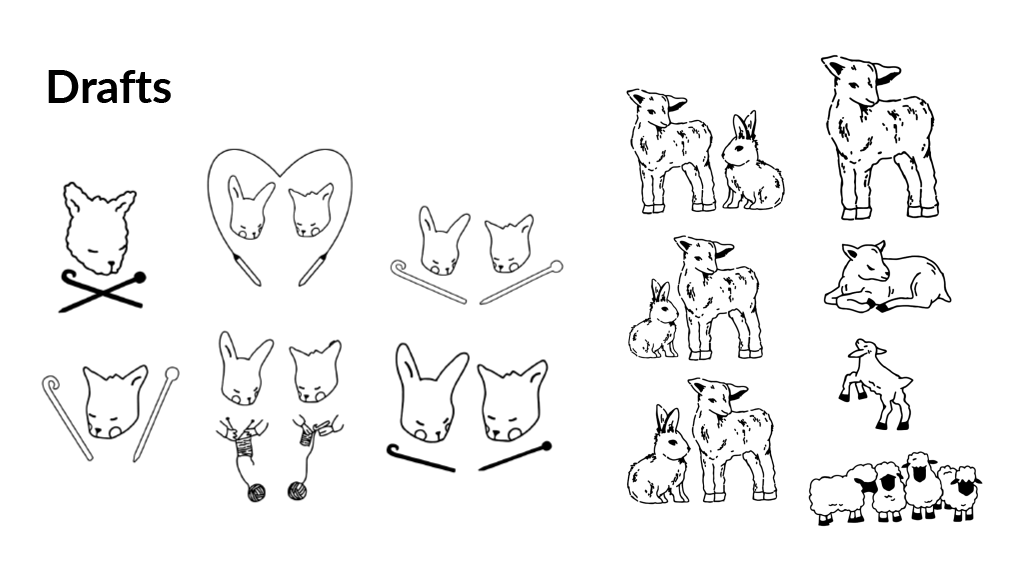 Drafts