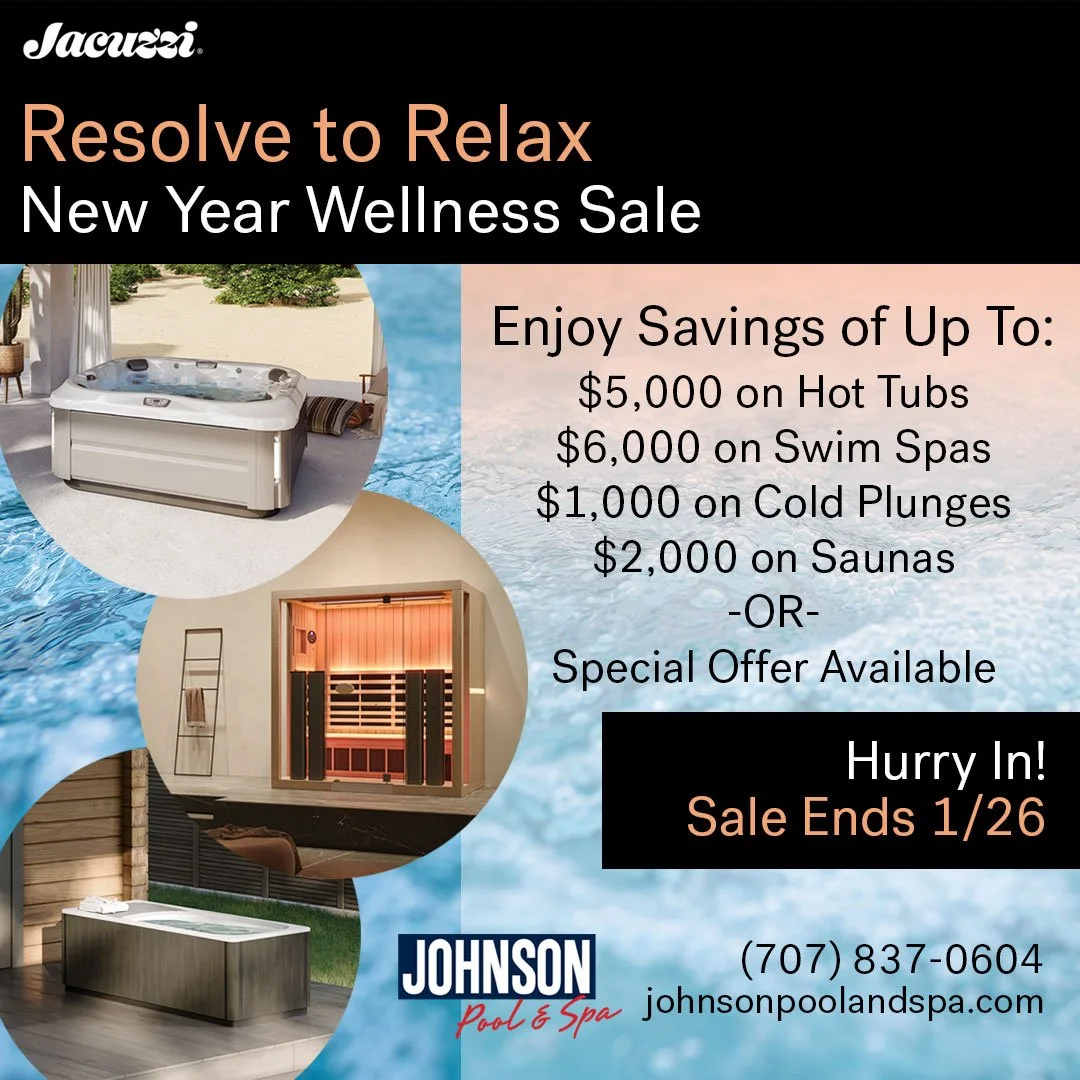 Jacuzzi

Resolve to Relax
New Year Wellness Sale

Enjoy Savings of Up To:
\$5,000 on Hot Tubs
\$6,000 on Swim Spas
\$1,000 on Cold Plunges
\$2,000 on Saunas
-OR-
Special Offer Available

Hurry In!
Sale Ends 1/26

JOHNSON
Pool & Spa

(707) 837-0604
johnsonpoolandspa.com