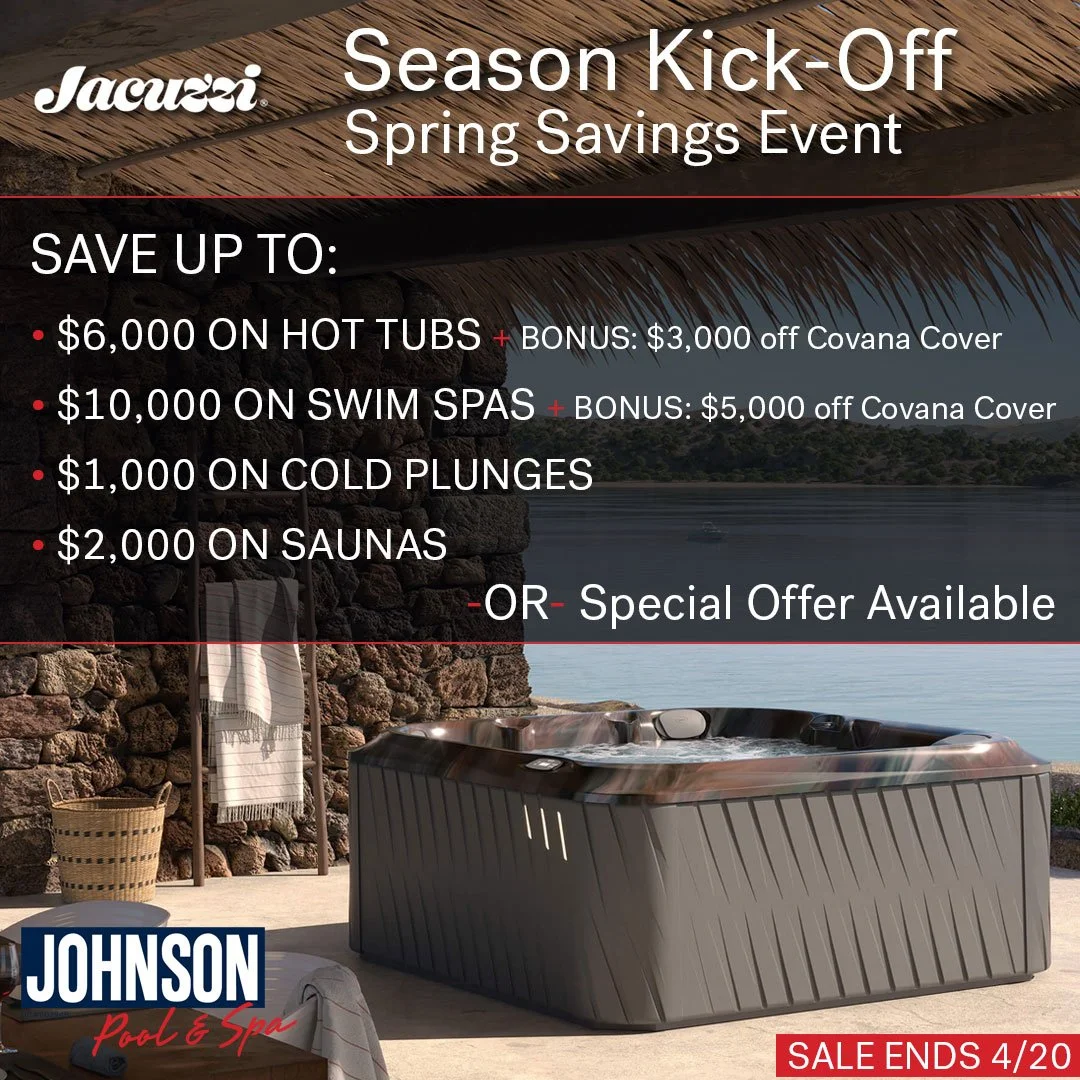 Jacuzzi®

Season Kick-Off
Spring Savings Event

SAVE UP TO:

• $6,000 ON HOT TUBS + BONUS: $3,000 off Covana Cover
• $10,000 ON SWIM SPAS + BONUS: $5,000 off Covana Cover
• $1,000 ON COLD PLUNGES
• $2,000 ON SAUNAS

-OR- Special Offer Available

JOHNSON
Pool & Spa

SALE ENDS 4/20