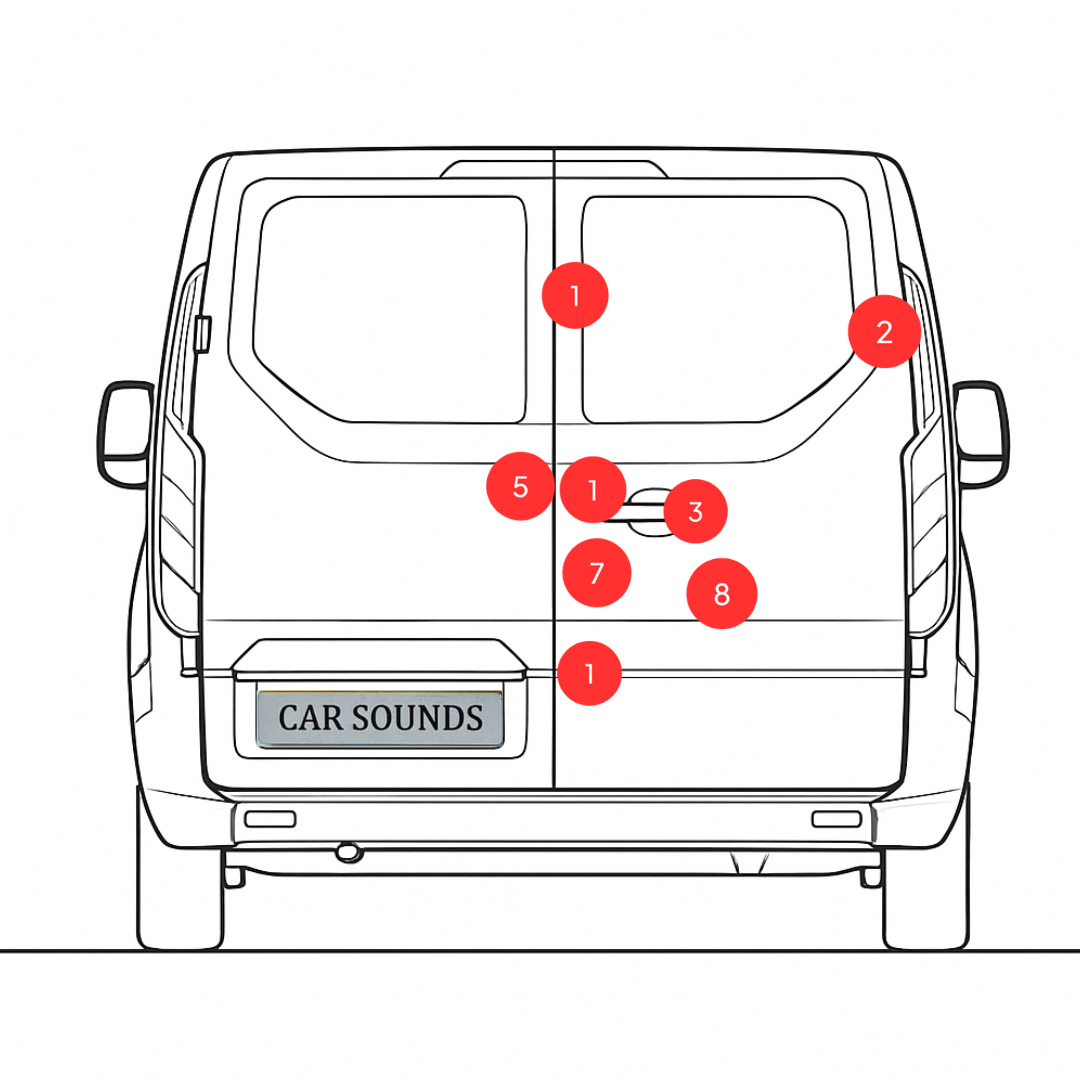 1
2
5
1
3
7
8
1
CAR SOUNDS