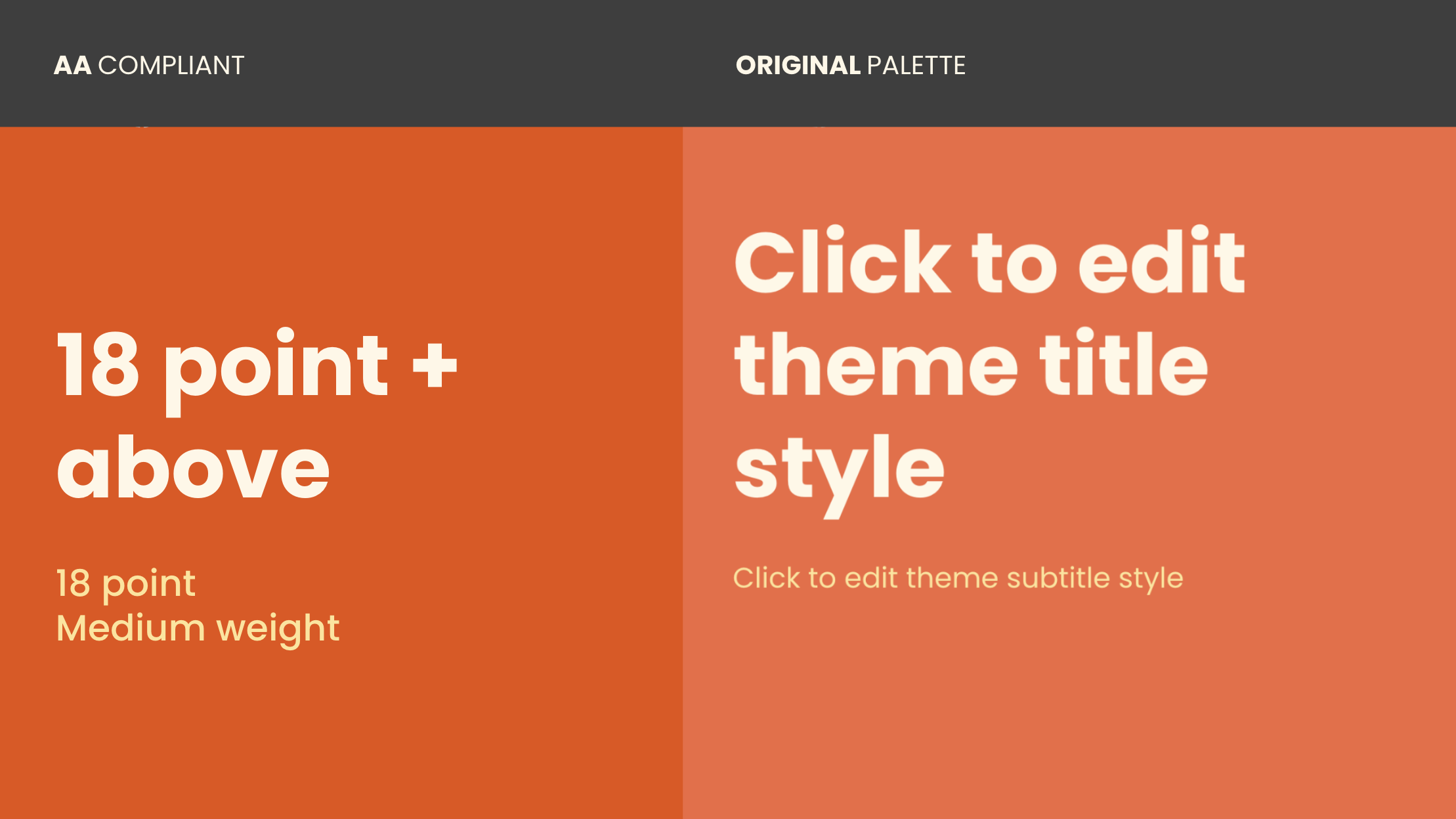 AA COMPLIANT

18 point + above

18 point
Medium weight

ORIGINAL PALETTE

Click to edit theme title style

Click to edit theme subtitle style