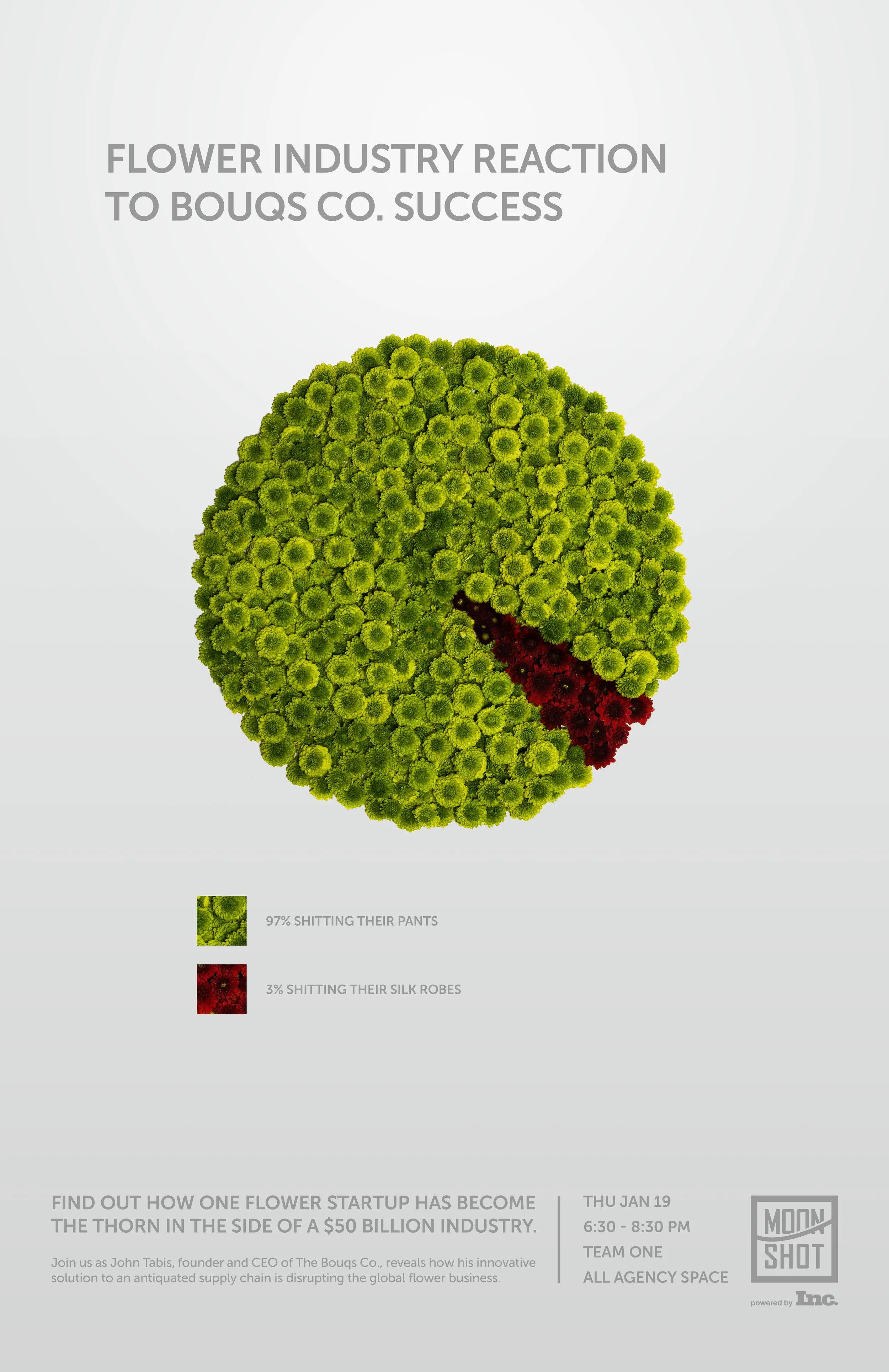 FLOWER INDUSTRY REACTION TO BOUQS CO. SUCCESS

97% SHITTING THEIR PANTS

3% SHITTING THEIR SILK ROBES

FIND OUT HOW ONE FLOWER STARTUP HAS BECOME THE THORN IN THE SIDE OF A $50 BILLION INDUSTRY.

Join us as John Tabis, founder and CEO of The Bouqs Co., reveals how his innovative solution to an antiquated supply chain is disrupting the global flower business.

THU JAN 19
6:30 - 8:30 PM
TEAM ONE
ALL AGENCY SPACE

MOON SHOT

powered by Inc.