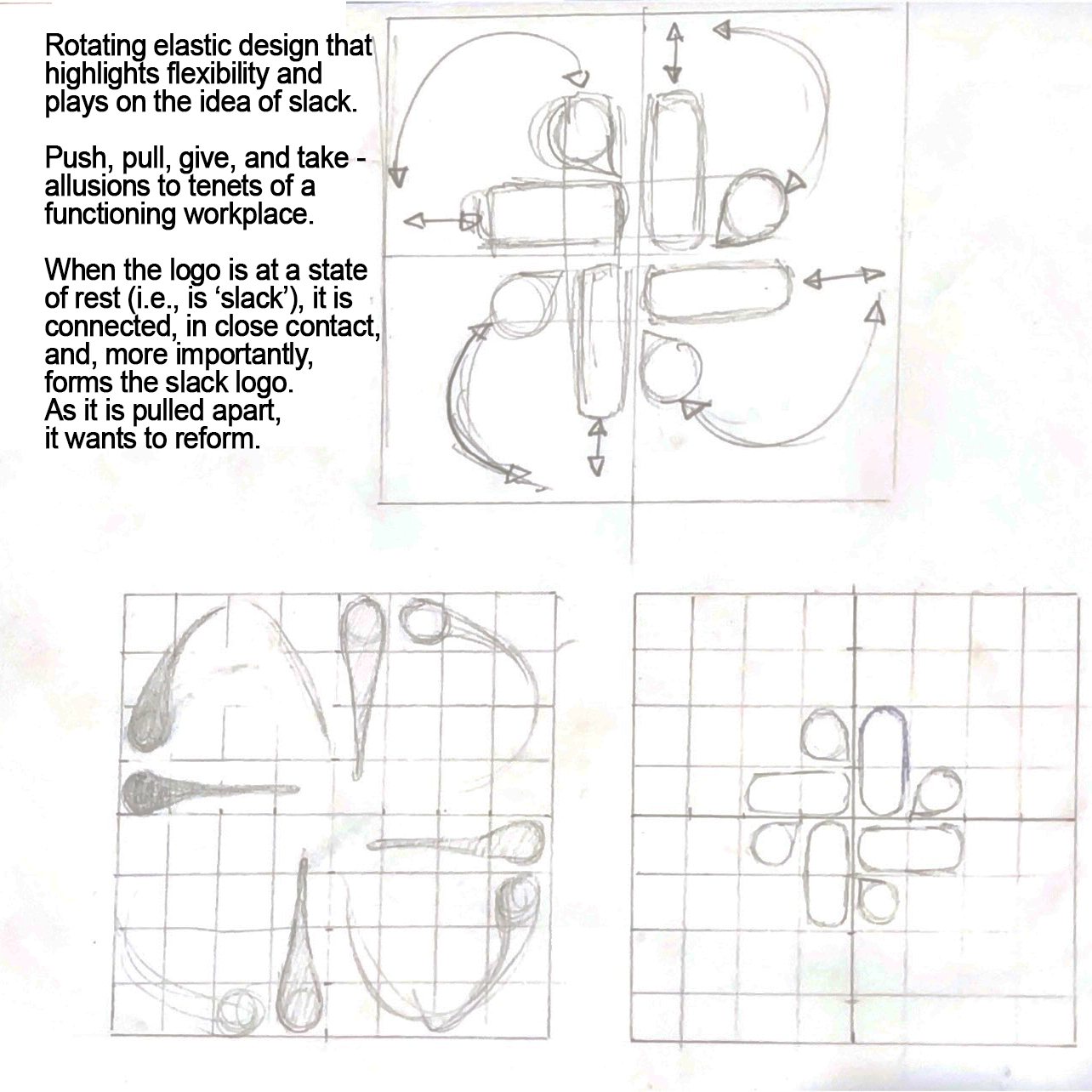 Rotating elastic design that highlights flexibility and plays on the idea of slack.

Push, pull, give, and take - allusions to tenets of a functioning workplace.

When the logo is at a state of rest (i.e., is ‘slack’), it is connected, in close contact, and, more importantly, forms the slack logo.
As it is pulled apart, it wants to reform.