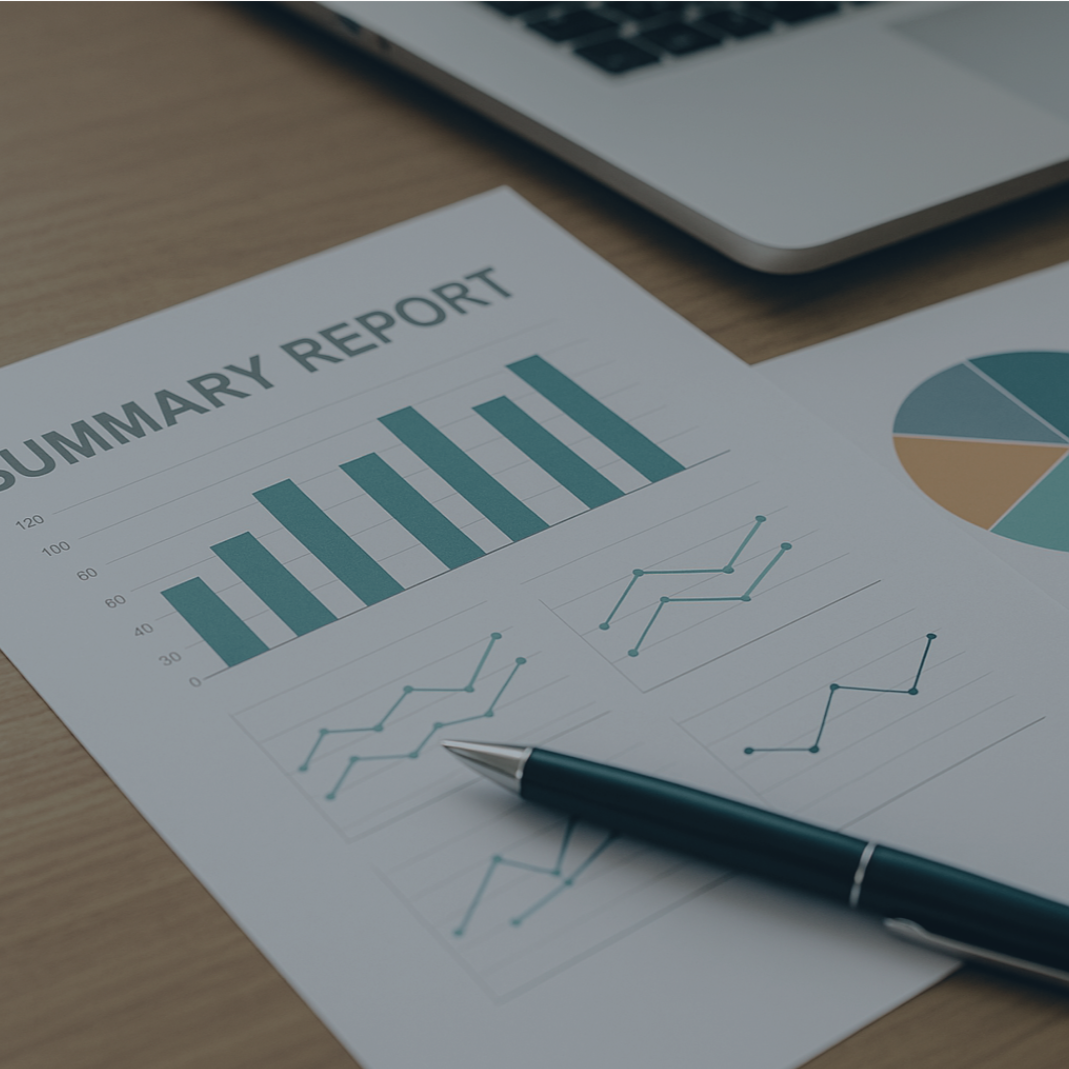 SUMMARY REPORT

120
100
60
60
40
30
0