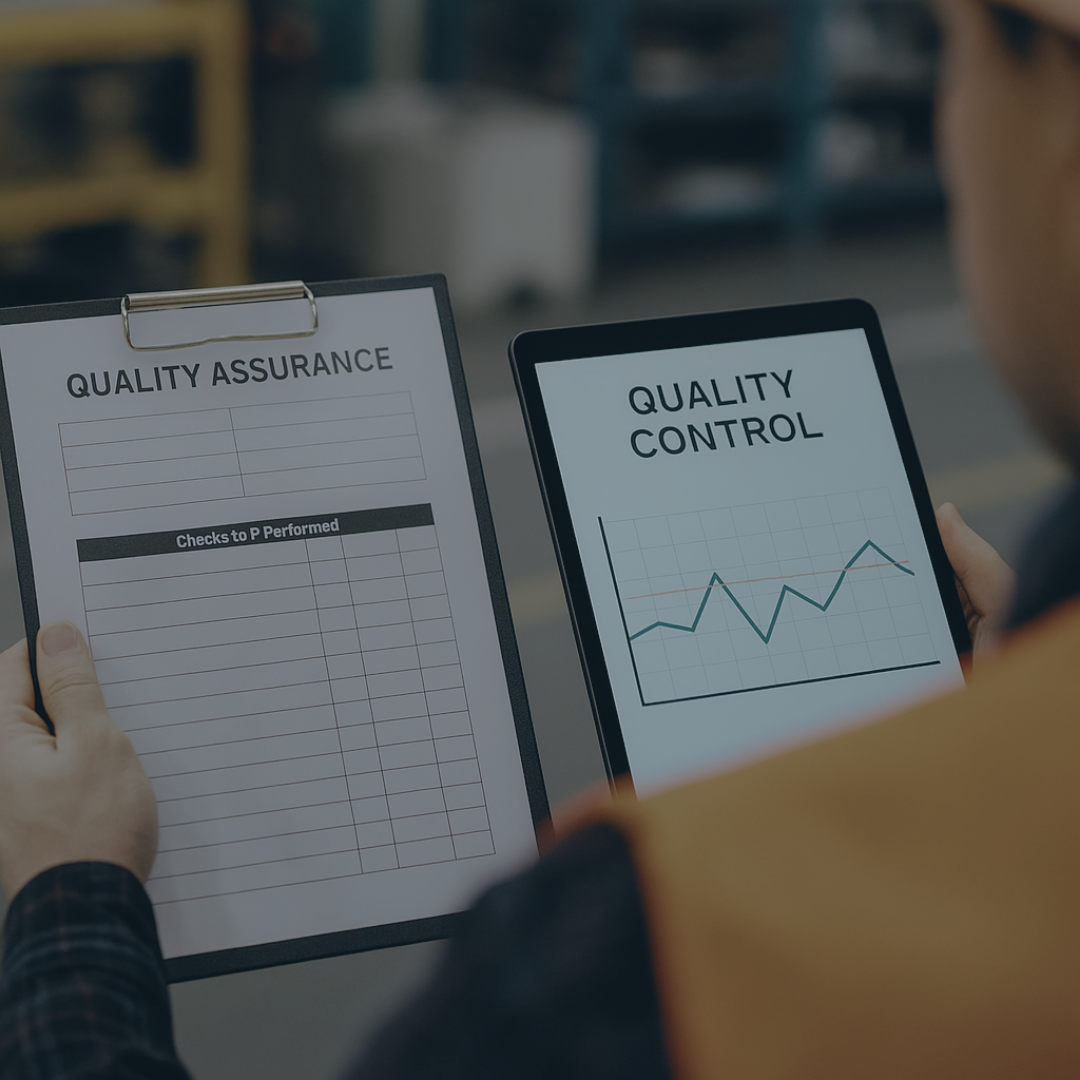 QUALITY ASSURANCE

Checks to P Performed

QUALITY CONTROL