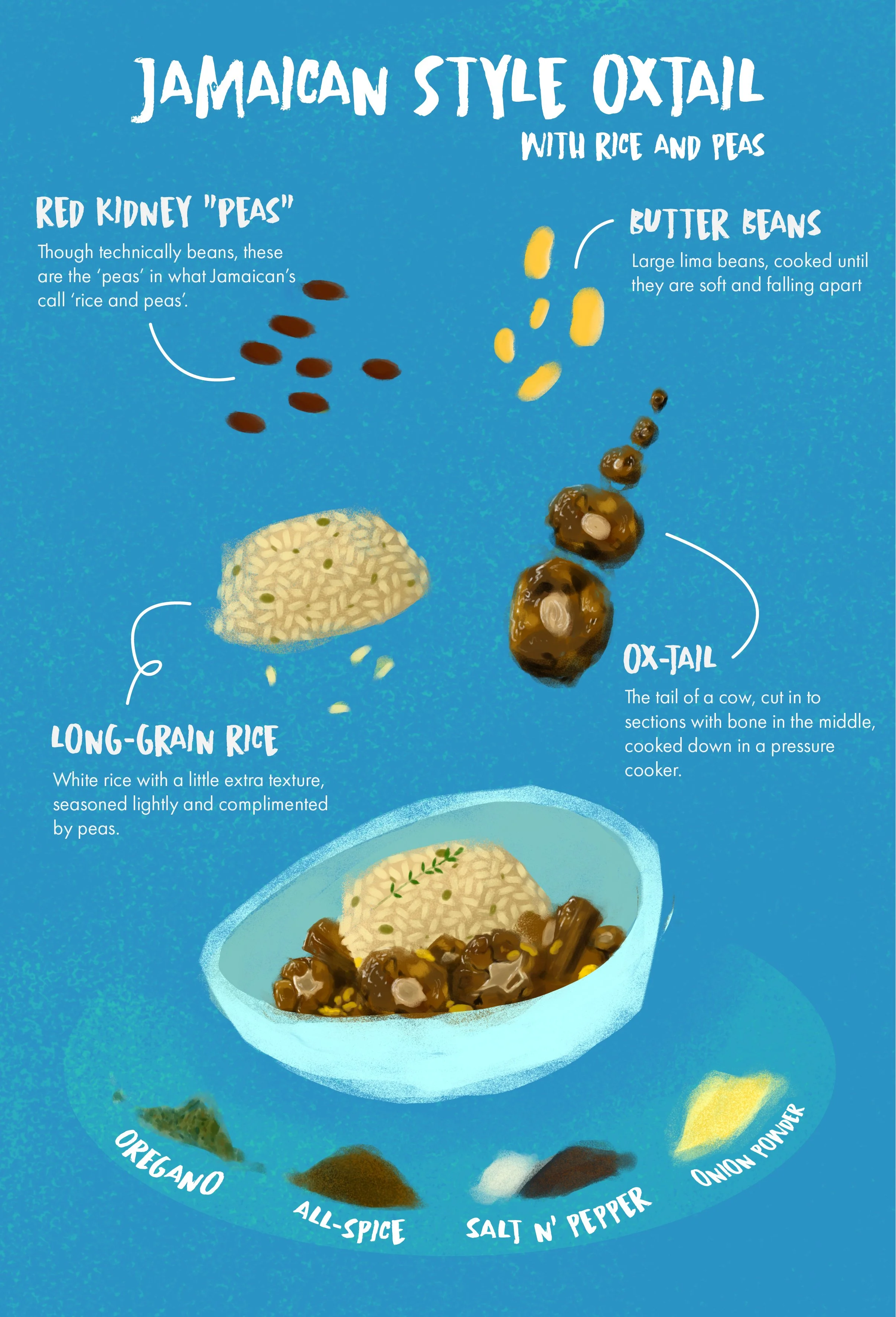 JAMAICAN STYLE OXTAIL
WITH RICE AND PEAS

RED KIDNEY "PEAS"
Though technically beans, these are the 'peas' in what Jamaican's call 'rice and peas'.

BUTTER BEANS
Large lima beans, cooked until they are soft and falling apart

OX-TAIL
The tail of a cow, cut in to sections with bone in the middle, cooked down in a pressure cooker.

LONG-GRAIN RICE
White rice with a little extra texture, seasoned lightly and complimented by peas.

OREGANO
ALL-SPICE
SALT N' PEPPER
ONION POWDER