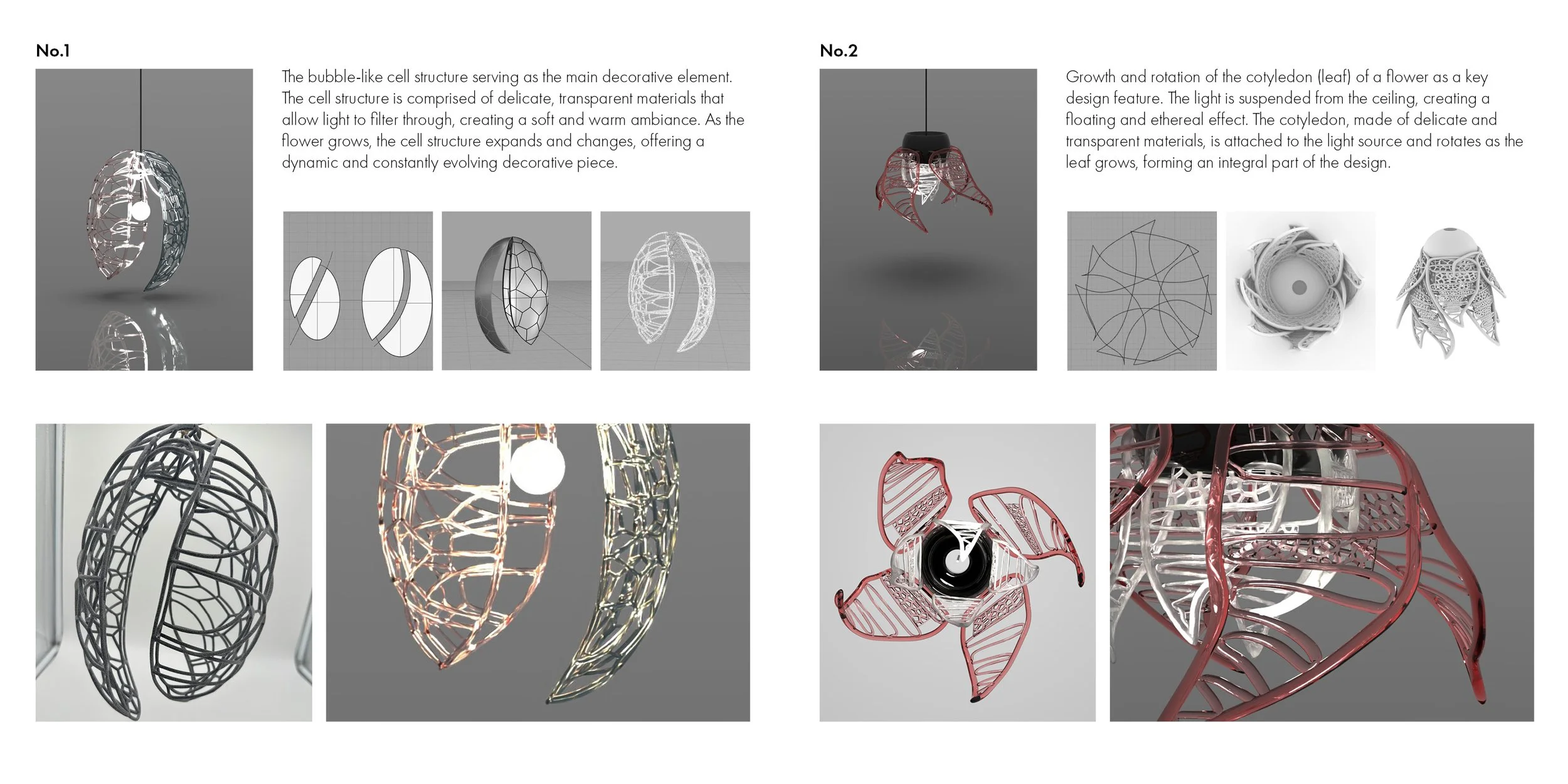 No.1

The bubble-like cell structure serving as the main decorative element. The cell structure is comprised of delicate, transparent materials that allow light to filter through, creating a soft and warm ambiance. As the flower grows, the cell structure expands and changes, offering a dynamic and constantly evolving decorative piece.

No.2

Growth and rotation of the cotyledon (leaf) of a flower as a key design feature. The light is suspended from the ceiling, creating a floating and ethereal effect. The cotyledon, made of delicate and transparent materials, is attached to the light source and rotates as the leaf grows, forming an integral part of the design.