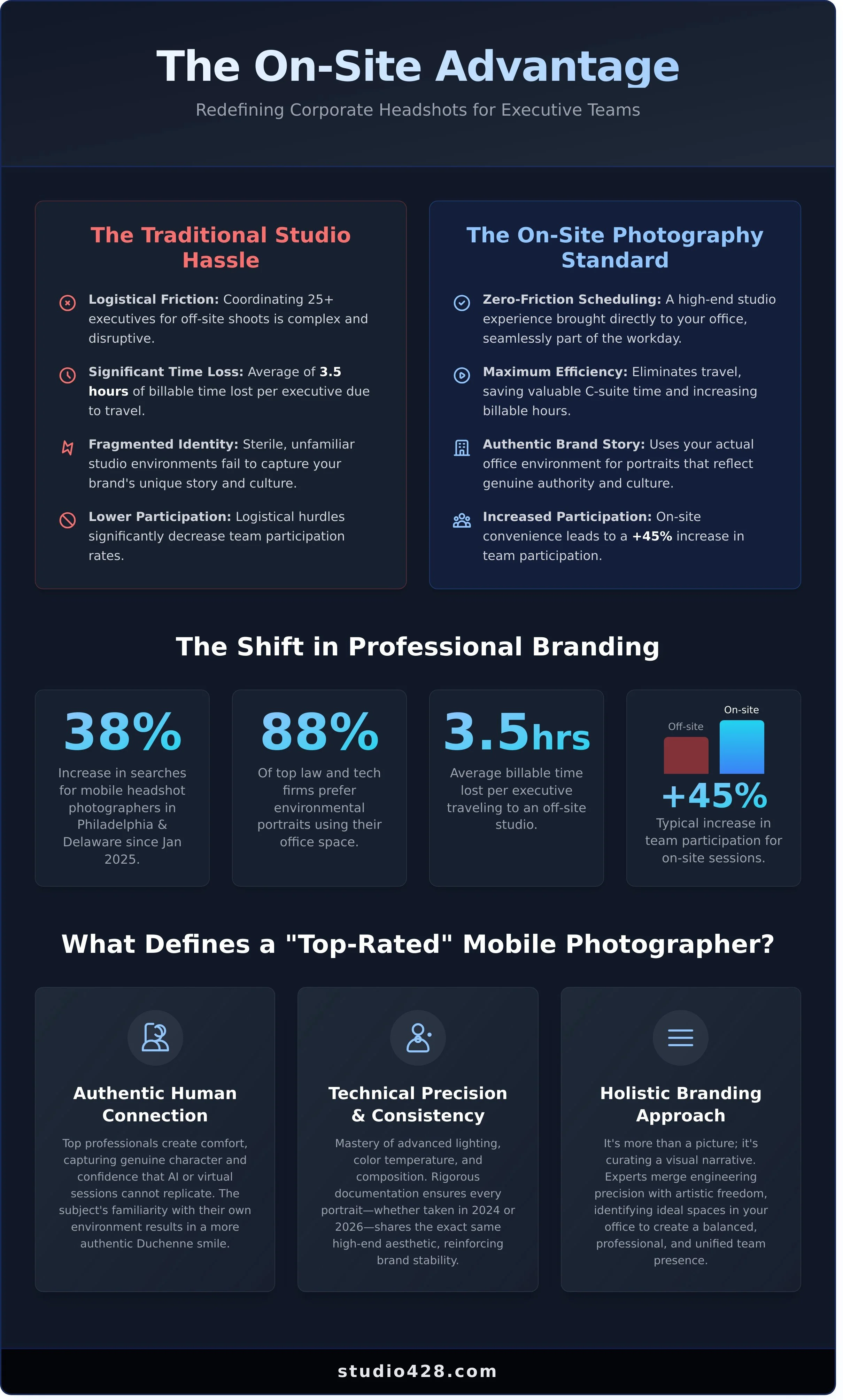 The On-Site Advantage

Redefining Corporate Headshots for Executive Teams

The Traditional Studio Hassle

Logistical Friction: Coordinating 25+ executives for off-site shoots is complex and disruptive.

Significant Time Loss: Average of 3.5 hours of billable time lost per executive due to travel.

Fragmented Identity: Sterile, unfamiliar studio environments fail to capture your brand's unique story and culture.

Lower Participation: Logistical hurdles significantly decrease team participation rates.

The On-Site Photography Standard

Zero-Friction Scheduling: A high-end studio experience brought directly to your office, seamlessly part of the workday.

Maximum Efficiency: Eliminates travel, saving valuable C-suite time and increasing billable hours.

Authentic Brand Story: Uses your actual office environment for portraits that reflect genuine authority and culture.

Increased Participation: On-site convenience leads to a +45% increase in team participation.

The Shift in Professional Branding

38%
Increase in searches for mobile headshot photographers in Philadelphia & Delaware since Jan 2025.

88%
Of top law and tech firms prefer environmental portraits using their office space.

3.5hrs
Average billable time lost per executive traveling to an off-site studio.

Off-site
On-site
+45%
Typical increase in team participation for on-site sessions.

What Defines a "Top-Rated" Mobile Photographer?

Authentic Human Connection

Top professionals create comfort, capturing genuine character and confidence that AI or virtual sessions cannot replicate. The subject's familiarity with their own environment results in a more authentic Duchenne smile.

Technical Precision & Consistency

Mastery of advanced lighting, color temperature, and composition. Rigorous documentation ensures every portrait—whether taken in 2024 or 2026—shares the exact same high-end aesthetic, reinforcing brand stability.

Holistic Branding Approach

It's more than a picture; it's curating a visual narrative. Experts merge engineering precision with artistic freedom, identifying ideal spaces in your office to create a balanced, professional, and unified team presence.

studio428.com