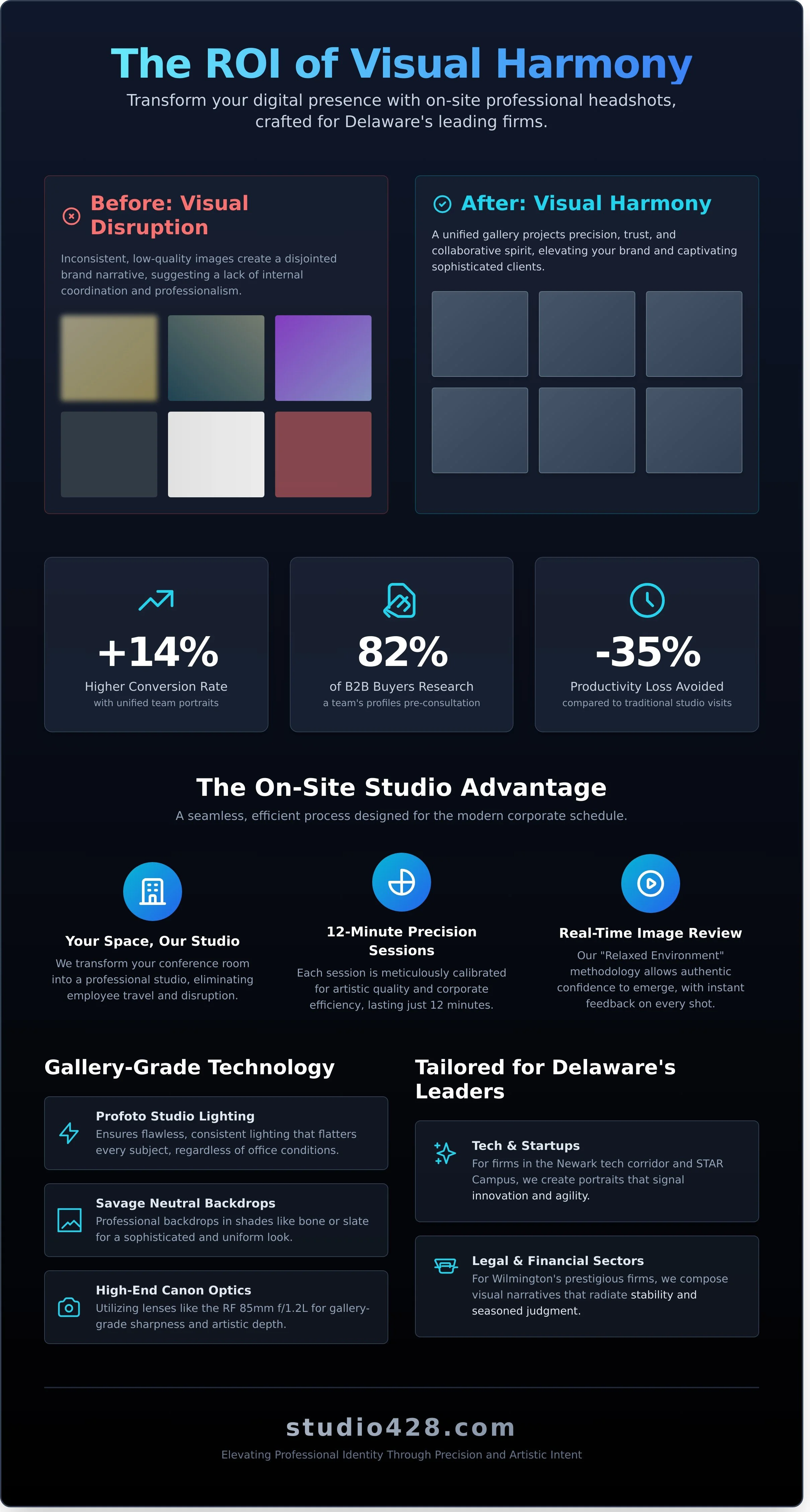 The ROI of Visual Harmony

Transform your digital presence with on-site professional headshots, crafted for Delaware's leading firms.

Before: Visual Disruption

Inconsistent, low-quality images create a disjointed brand narrative, suggesting a lack of internal coordination and professionalism.

After: Visual Harmony

A unified gallery projects precision, trust, and collaborative spirit, elevating your brand and captivating sophisticated clients.

+14%
Higher Conversion Rate
with unified team portraits

82%
of B2B Buyers Research
a team's profiles pre-consultation

-35%
Productivity Loss Avoided
compared to traditional studio visits

The On-Site Studio Advantage

A seamless, efficient process designed for the modern corporate schedule.

Your Space, Our Studio
We transform your conference room into a professional studio, eliminating employee travel and disruption.

12-Minute Precision Sessions
Each session is meticulously calibrated for artistic quality and corporate efficiency, lasting just 12 minutes.

Real-Time Image Review
Our "Relaxed Environment" methodology allows authentic confidence to emerge, with instant feedback on every shot.

Gallery-Grade Technology

Profoto Studio Lighting
Ensures flawless, consistent lighting that flatters every subject, regardless of office conditions.

Savage Neutral Backdrops
Professional backdrops in shades like bone or slate for a sophisticated and uniform look.

High-End Canon Optics
Utilizing lenses like the RF 85mm f/1.2L for gallery-grade sharpness and artistic depth.

Tailored for Delaware's Leaders

Tech & Startups
For firms in the Newark tech corridor and STAR Campus, we create portraits that signal innovation and agility.

Legal & Financial Sectors
For Wilmington's prestigious firms, we compose visual narratives that radiate stability and seasoned judgment.

studio428.com

Elevating Professional Identity Through Precision and Artistic Intent