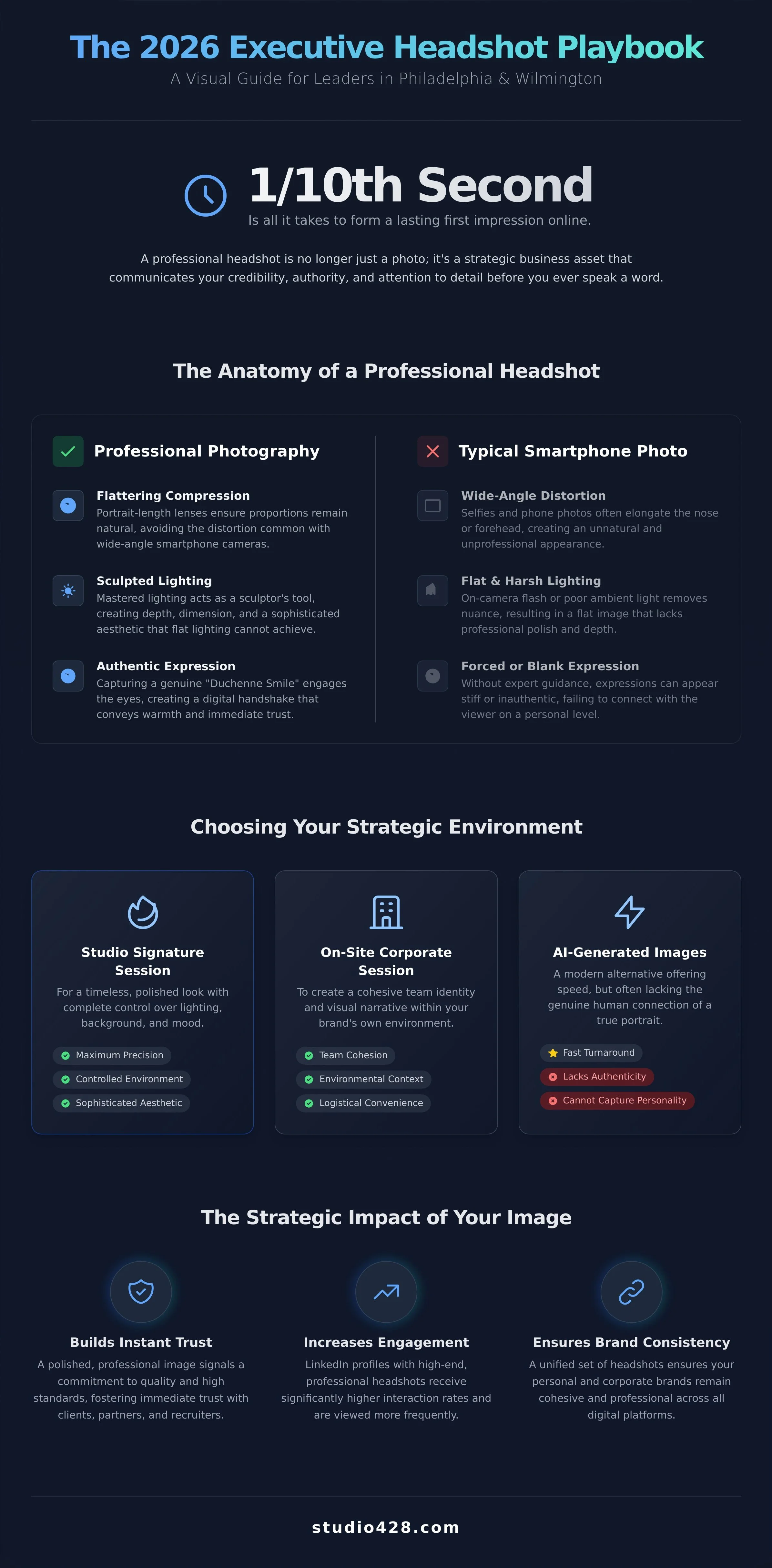 The 2026 Executive Headshot Playbook

A Visual Guide for Leaders in Philadelphia & Wilmington

1/10th Second

Is all it takes to form a lasting first impression online.

A professional headshot is no longer just a photo; it's a strategic business asset that communicates your credibility, authority, and attention to detail before you ever speak a word.

The Anatomy of a Professional Headshot

Professional Photography

Flattering Compression
Portrait-length lenses ensure proportions remain natural, avoiding the distortion common with wide-angle smartphone cameras.

Sculpted Lighting
Mastered lighting acts as a sculptor's tool, creating depth, dimension, and a sophisticated aesthetic that flat lighting cannot achieve.

Authentic Expression
Capturing a genuine "Duchenne Smile" engages the eyes, creating a digital handshake that conveys warmth and immediate trust.

Typical Smartphone Photo

Wide-Angle Distortion
Selfies and phone photos often elongate the nose or forehead, creating an unnatural and unprofessional appearance.

Flat & Harsh Lighting
On-camera flash or poor ambient light removes nuance, resulting in a flat image that lacks professional polish and depth.

Forced or Blank Expression
Without expert guidance, expressions can appear stiff or inauthentic, failing to connect with the viewer on a personal level.

Choosing Your Strategic Environment

Studio Signature Session
For a timeless, polished look with complete control over lighting, background, and mood.
Maximum Precision
Controlled Environment
Sophisticated Aesthetic

On-Site Corporate Session
To create a cohesive team identity and visual narrative within your brand's own environment.
Team Cohesion
Environmental Context
Logistical Convenience

AI-Generated Images
A modern alternative offering speed, but often lacking the genuine human connection of a true portrait.
Fast Turnaround
Lacks Authenticity
Cannot Capture Personality

The Strategic Impact of Your Image

Builds Instant Trust
A polished, professional image signals a commitment to quality and high standards, fostering immediate trust with clients, partners, and recruiters.

Increases Engagement
LinkedIn profiles with high-end, professional headshots receive significantly higher interaction rates and are viewed more frequently.

Ensures Brand Consistency
A unified set of headshots ensures your personal and corporate brands remain cohesive and professional across all digital platforms.

studio428.com