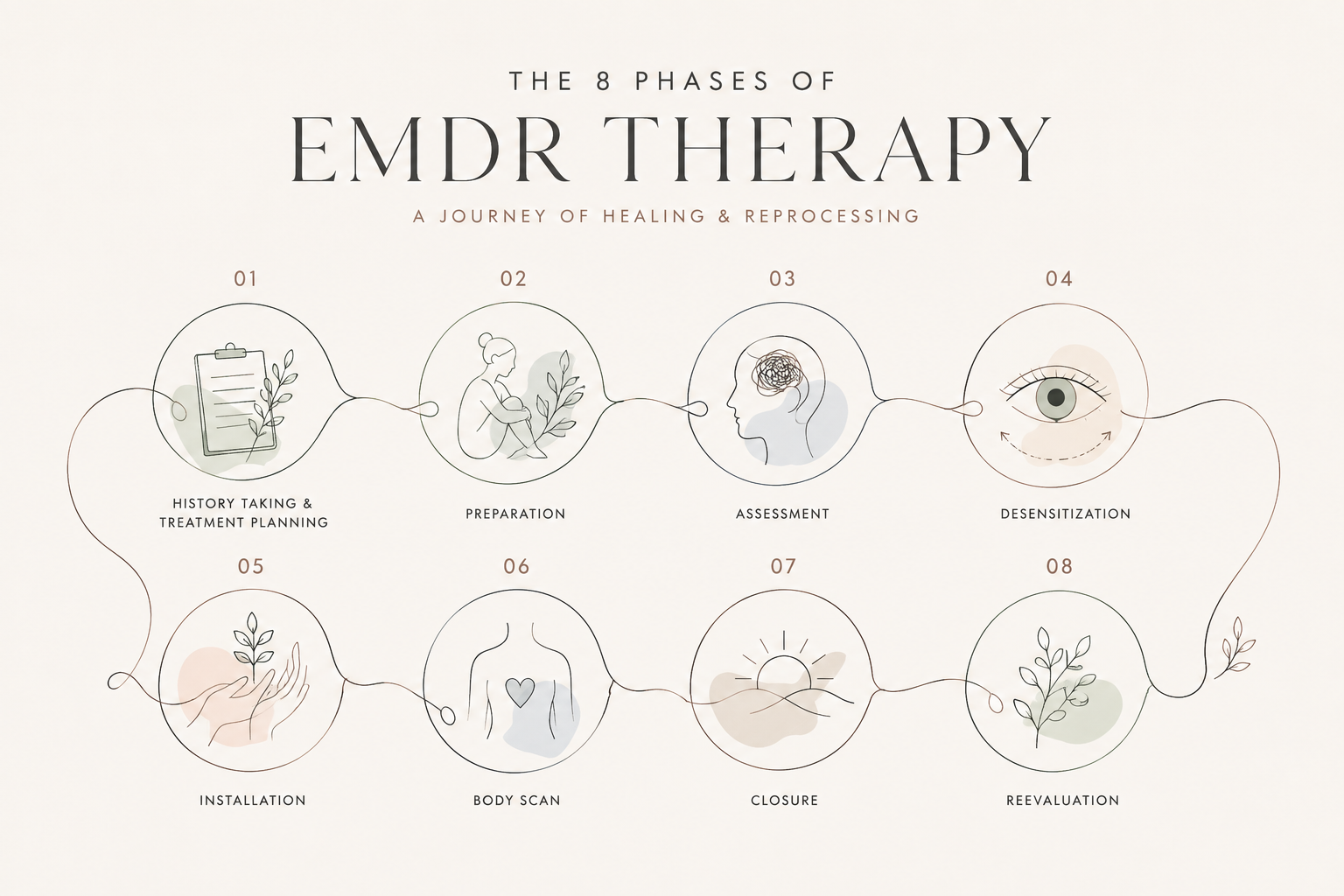 THE 8 PHASES OF

EMDR THERAPY

A JOURNEY OF HEALING & REPROCESSING

01

HISTORY TAKING & TREATMENT PLANNING

02

PREPARATION

03

ASSESSMENT

04

DESENSITIZATION

05

INSTALLATION

06

BODY SCAN

07

CLOSURE

08

REEVALUATION