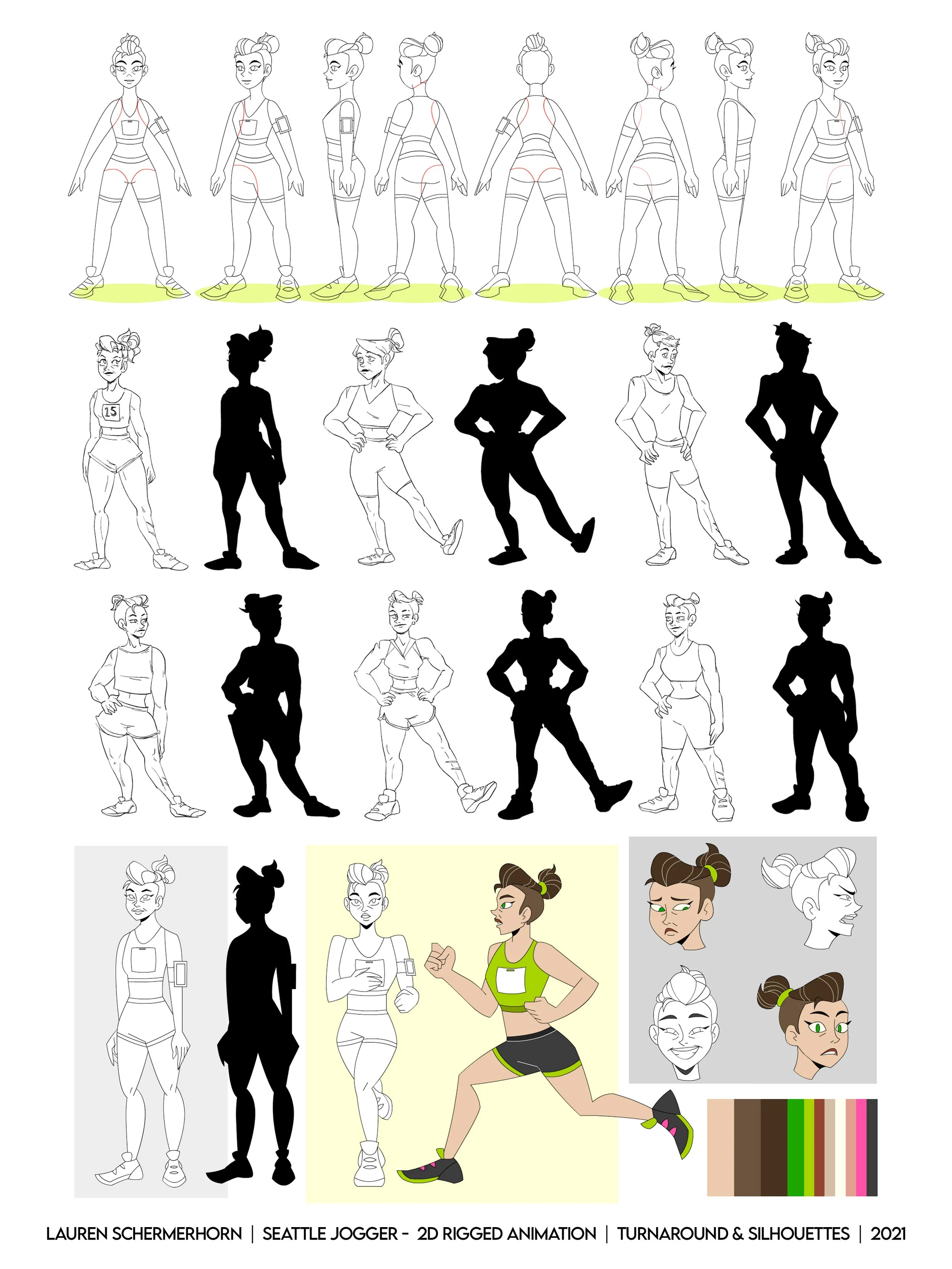 15

LAUREN SCHERMERHORN | SEATTLE JOGGER - 2D RIGGED ANIMATION | TURNAROUND & SILHOUETTES | 2021