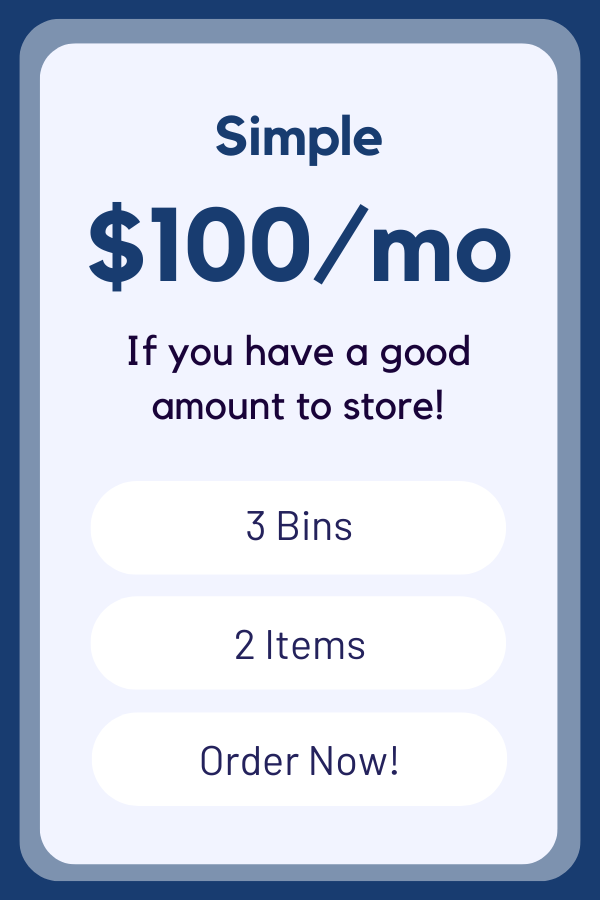 Simple

\$100/mo

If you have a good amount to store!

3 Bins

2 Items

Order Now!