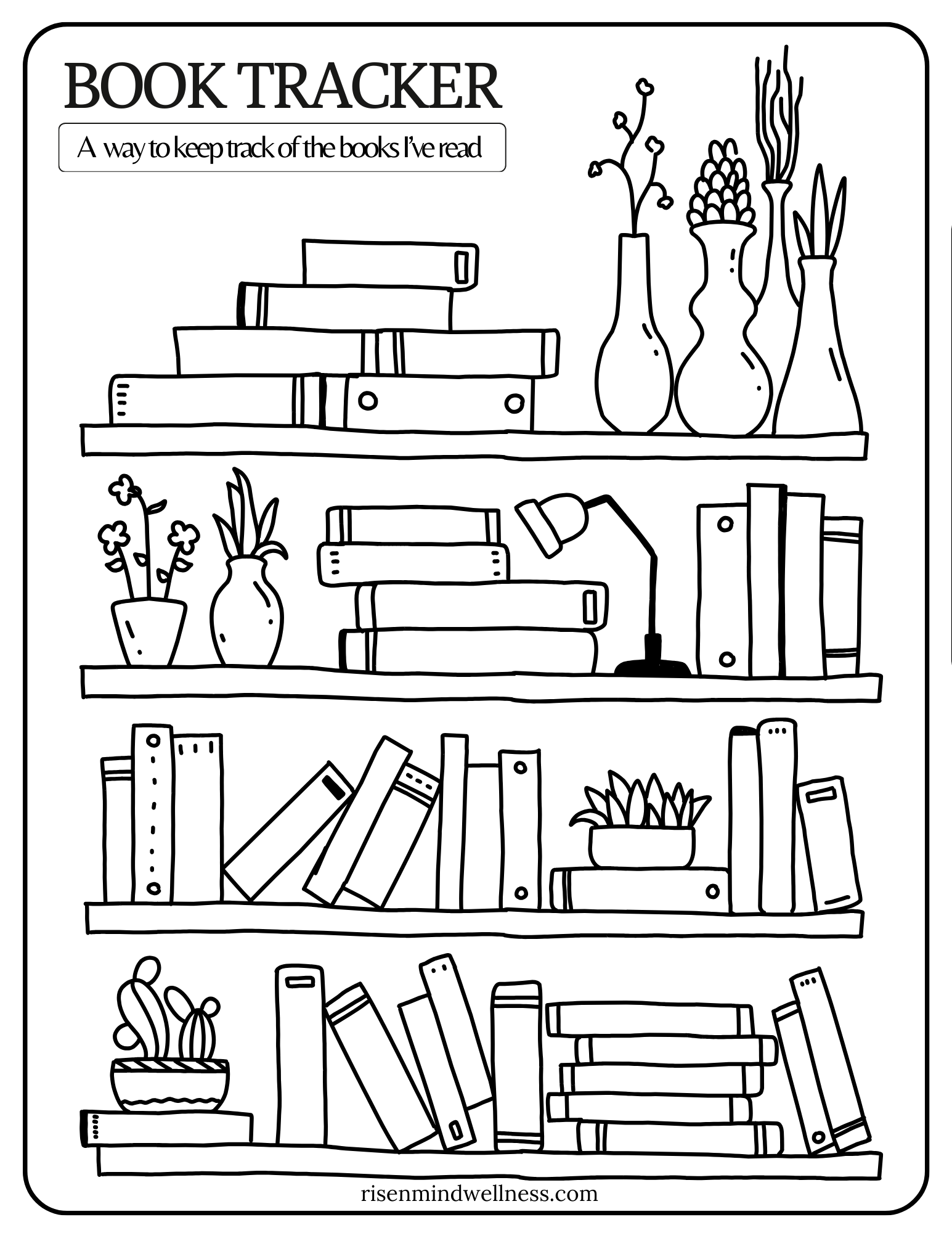 BOOK TRACKER

A way to keep track of the books I've read

risenmindwellness.com