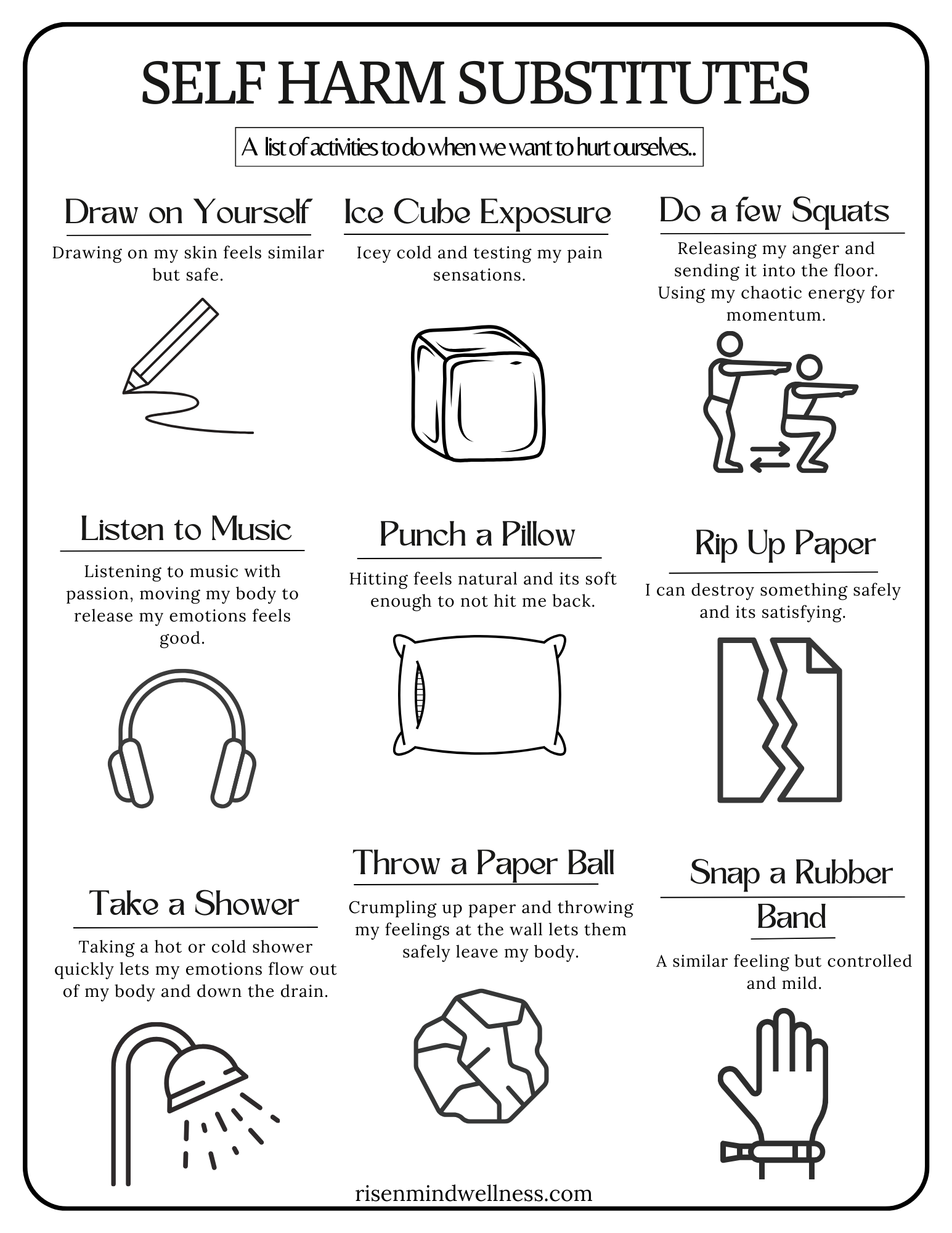 SELF HARM SUBSTITUTES

A list of activities to do when we want to hurt ourselves..

Draw on Yourself

Drawing on my skin feels similar but safe.

Ice Cube Exposure

Icey cold and testing my pain sensations.

Do a few Squats

Releasing my anger and sending it into the floor. Using my chaotic energy for momentum.

Listen to Music

Listening to music with passion, moving my body to release my emotions feels good.

Punch a Pillow

Hitting feels natural and its soft enough to not hit me back.

Rip Up Paper

I can destroy something safely and its satisfying.

Take a Shower

Taking a hot or cold shower quickly lets my emotions flow out of my body and down the drain.

Throw a Paper Ball

Crumpling up paper and throwing my feelings at the wall lets them safely leave my body.

Snap a Rubber Band

A similar feeling but controlled and mild.

risenmindwellness.com