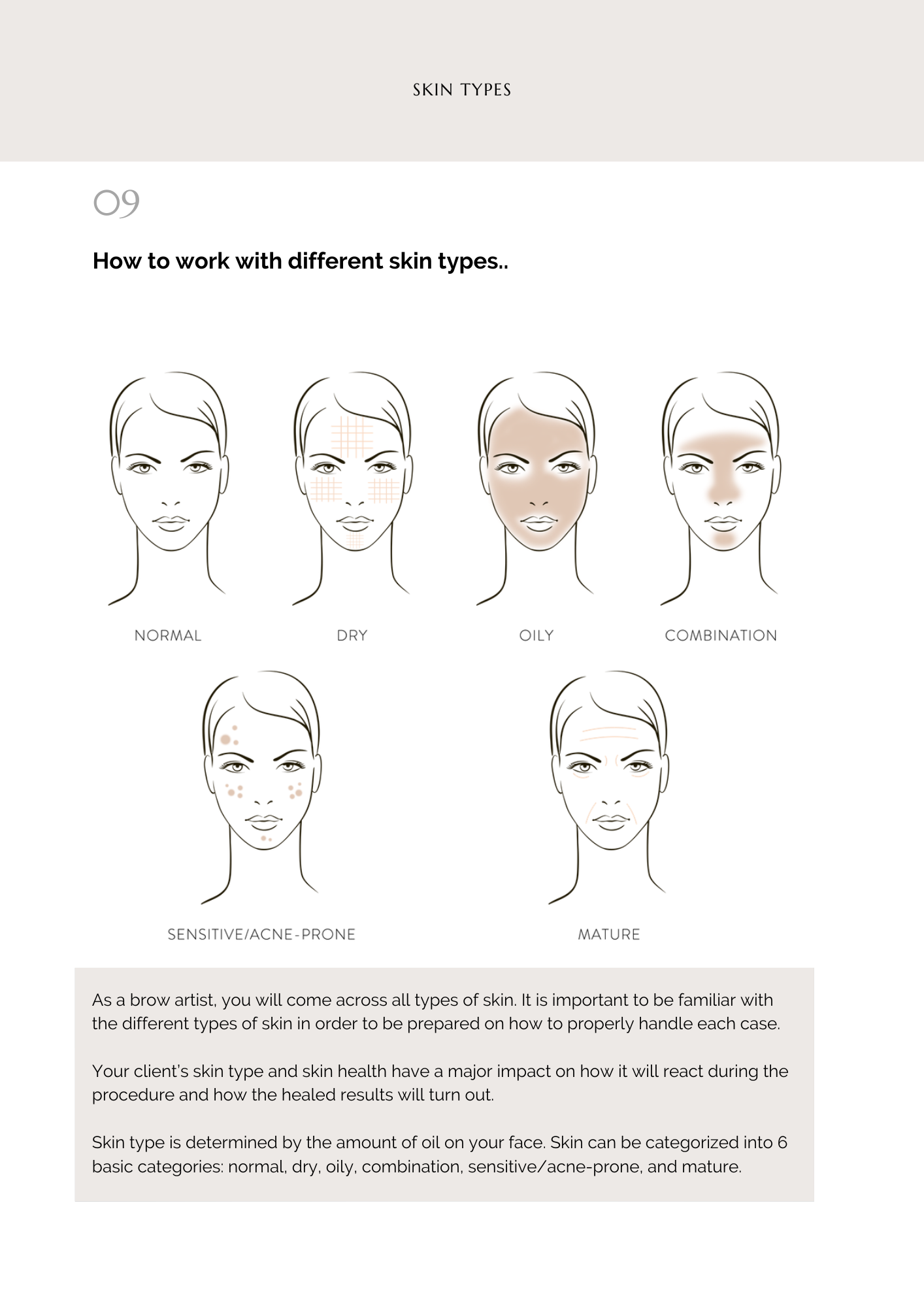 SKIN TYPES

09

How to work with different skin types..

NORMAL

DRY

OILY

COMBINATION

SENSITIVE/ACNE-PRONE

MATURE

As a brow artist, you will come across all types of skin. It is important to be familiar with the different types of skin in order to be prepared on how to properly handle each case.

Your client's skin type and skin health have a major impact on how it will react during the procedure and how the healed results will turn out.

Skin type is determined by the amount of oil on your face. Skin can be categorized into 6 basic categories: normal, dry, oily, combination, sensitive/acne-prone, and mature.