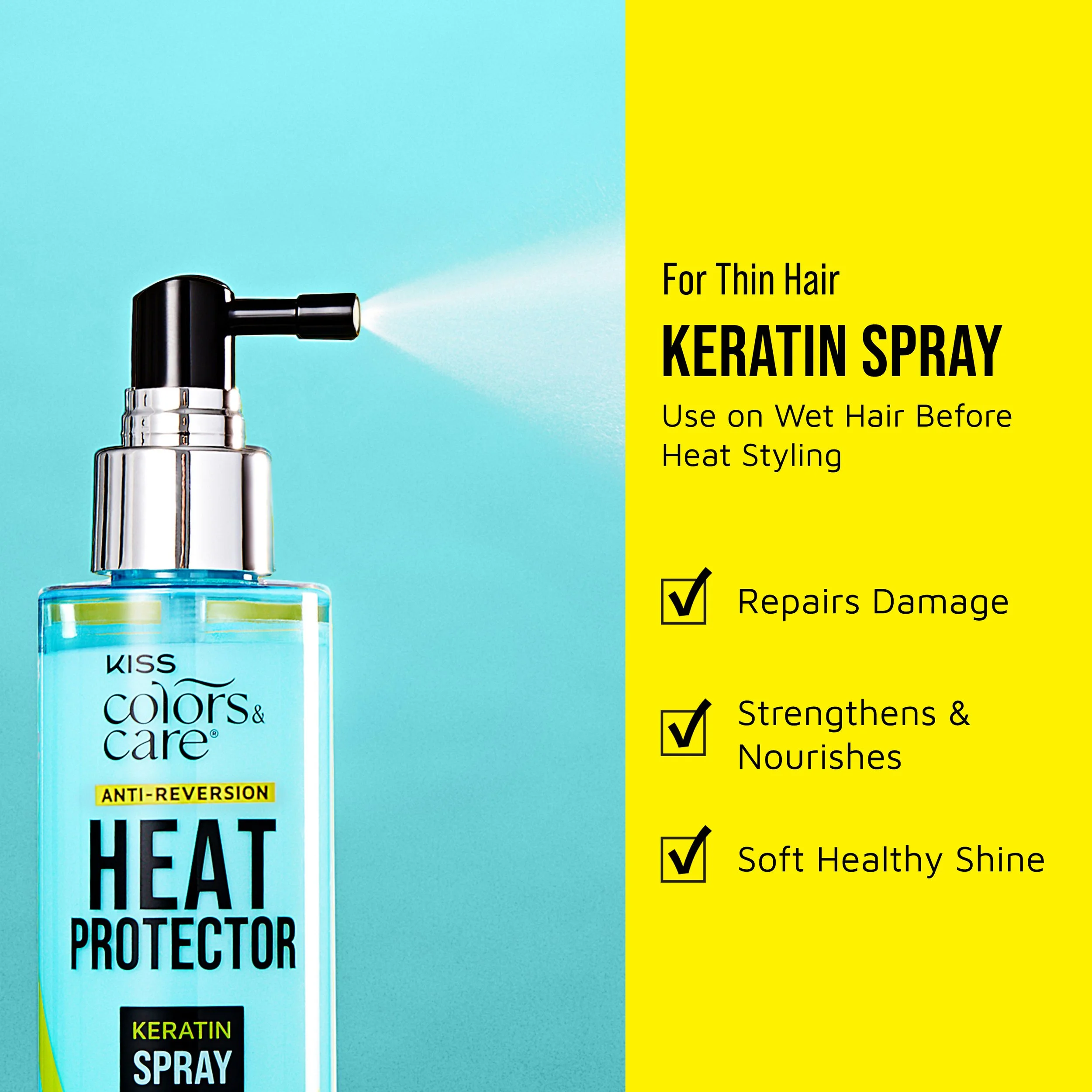 KISS
colors & care®
ANTI-REVERSION
HEAT PROTECTOR
KERATIN SPRAY

For Thin Hair
KERATIN SPRAY
Use on Wet Hair Before Heat Styling

Repairs Damage

Strengthens & Nourishes

Soft Healthy Shine