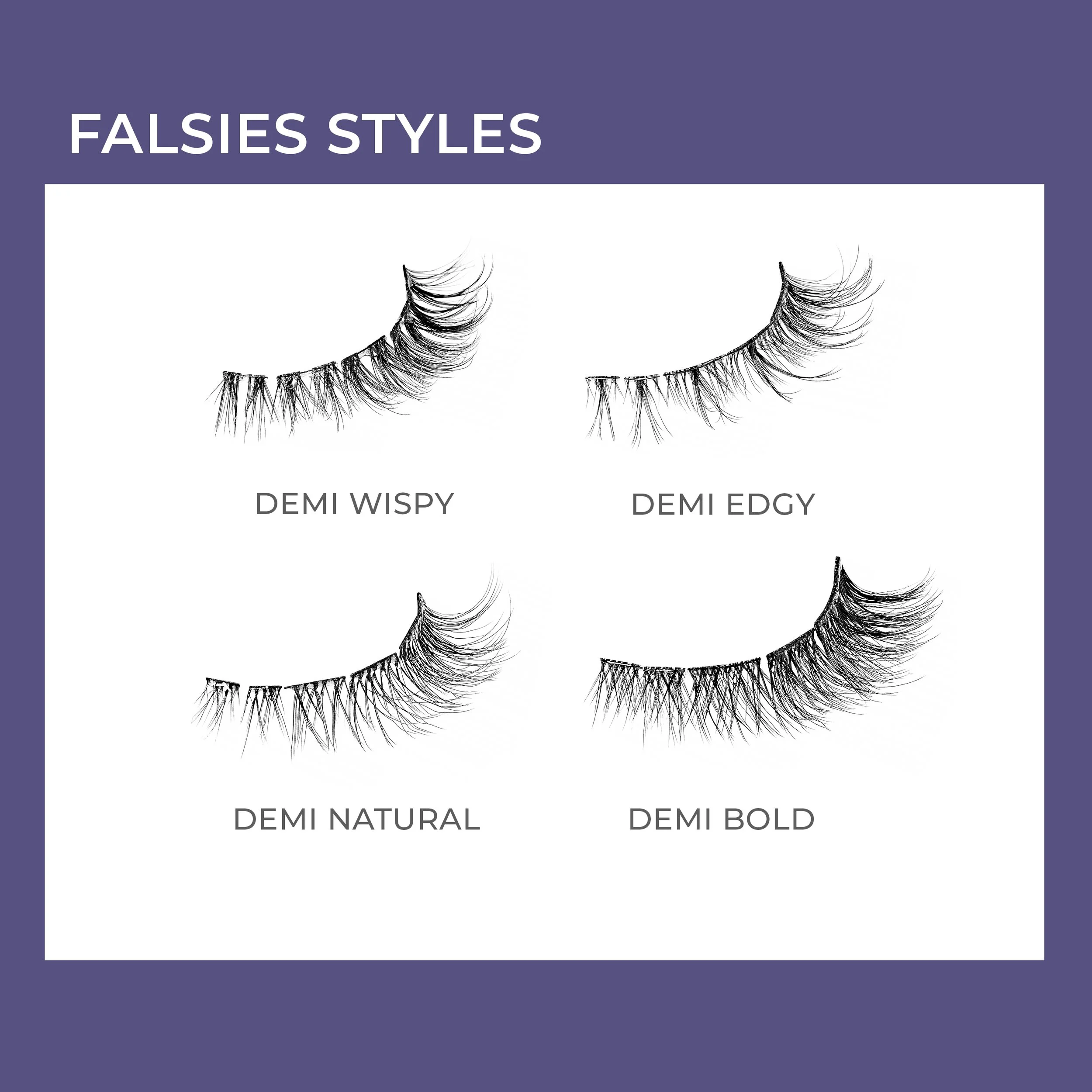 FALSIES STYLES

DEMI WISPY

DEMI EDGY

DEMI NATURAL

DEMI BOLD