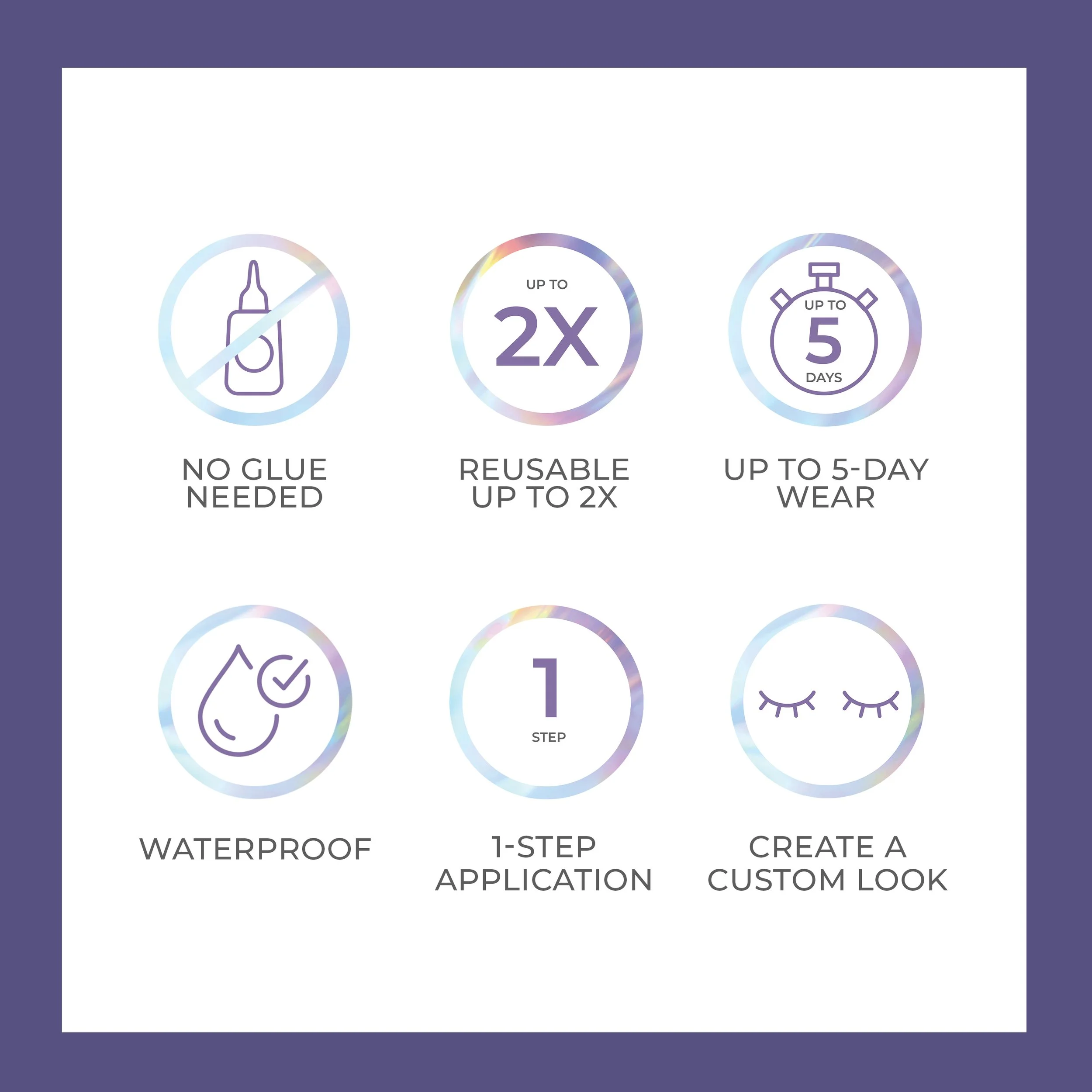 NO GLUE NEEDED

UP TO
2X

REUSABLE UP TO 2X

UP TO
5
DAYS

UP TO 5-DAY WEAR

WATERPROOF

1
STEP

1-STEP APPLICATION

CREATE A CUSTOM LOOK