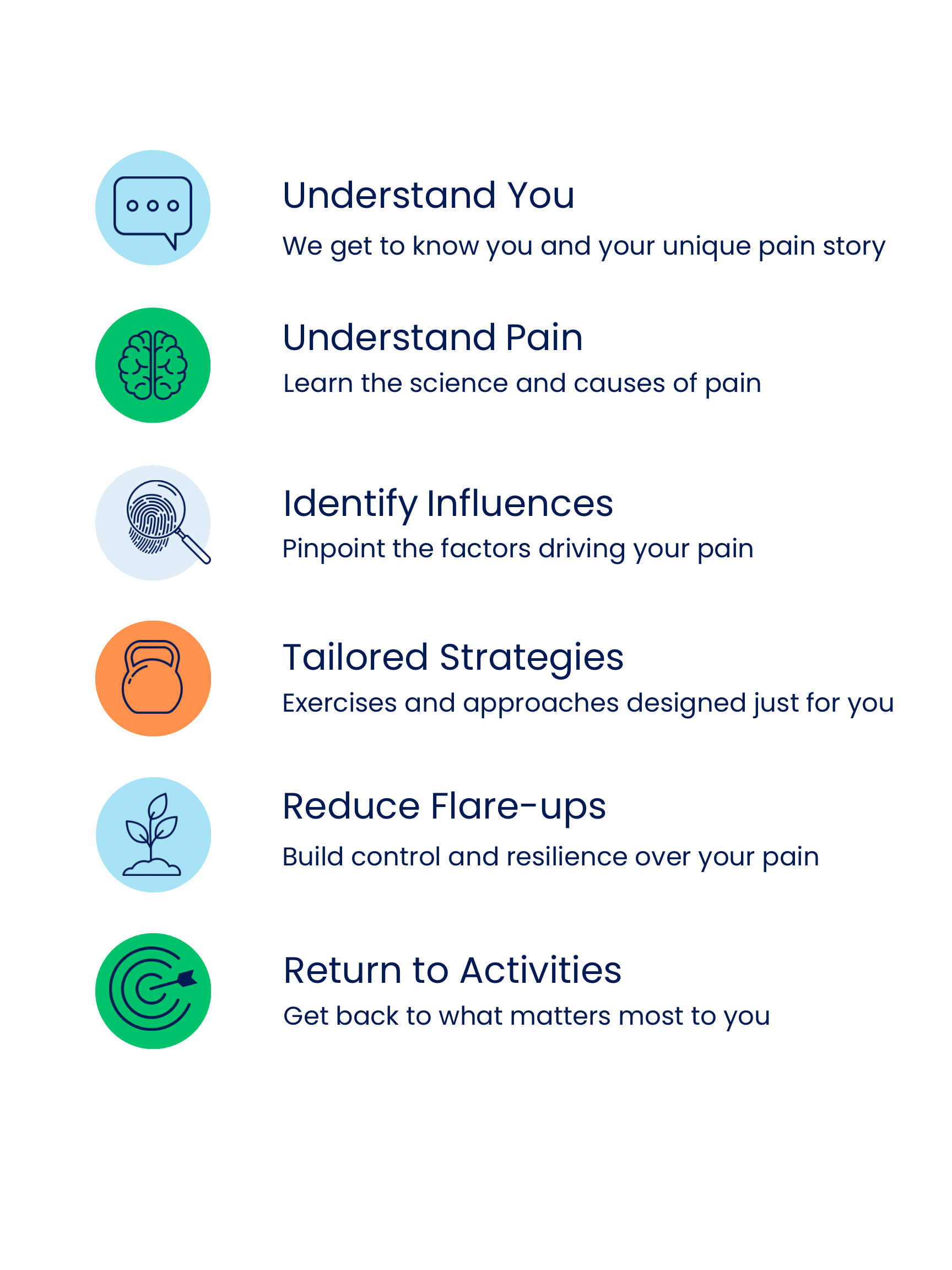 Understand You
We get to know you and your unique pain story

Understand Pain
Learn the science and causes of pain

Identify Influences
Pinpoint the factors driving your pain

Tailored Strategies
Exercises and approaches designed just for you

Reduce Flare-ups
Build control and resilience over your pain

Return to Activities
Get back to what matters most to you