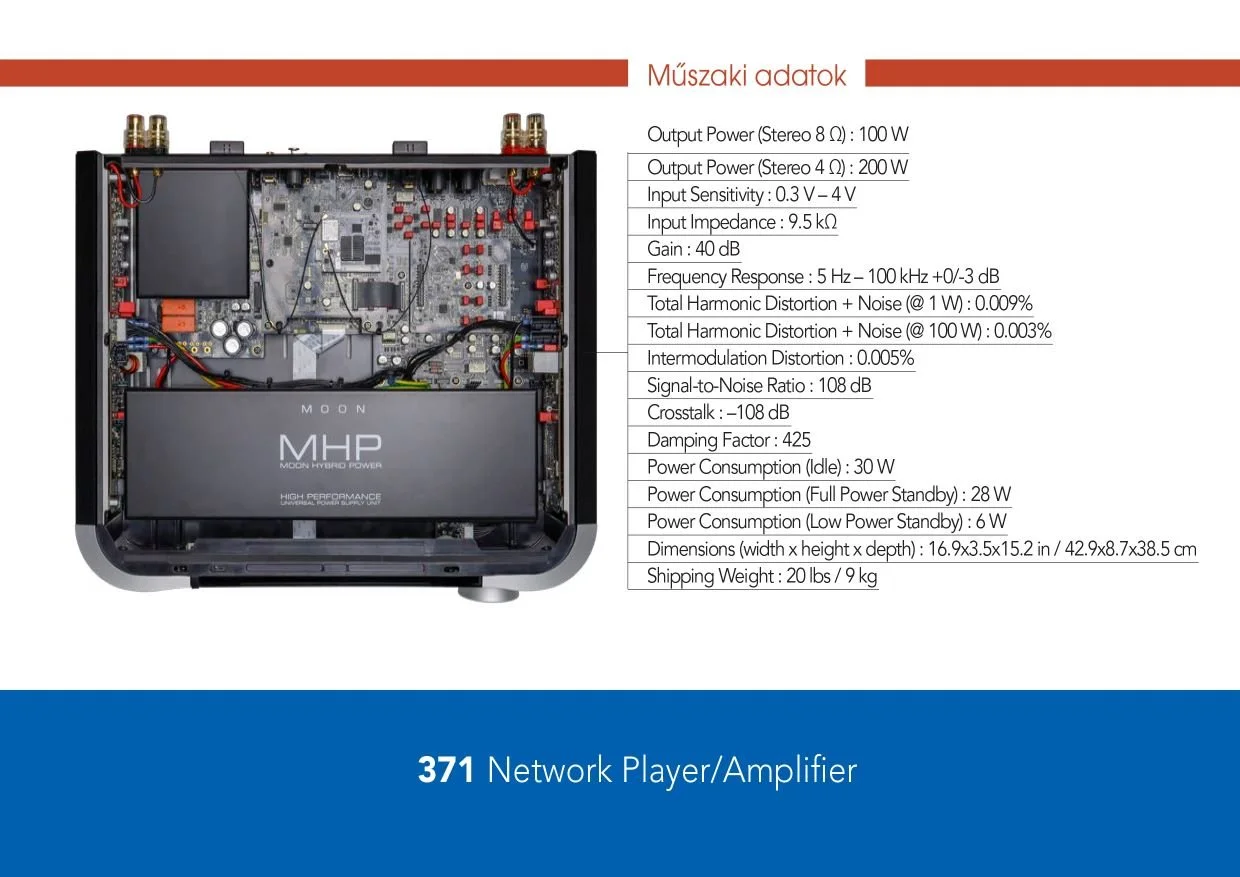 Műszaki adatok

MOON
MHP
MOON HYBRID POWER
HIGH PERFORMANCE
UNIVERSAL POWER SUPPLY UNIT

Output Power (Stereo 8 Ω) : 100 W
Output Power (Stereo 4 Ω) : 200 W
Input Sensitivity : 0.3 V – 4 V
Input Impedance : 9.5 kΩ
Gain : 40 dB
Frequency Response : 5 Hz – 100 kHz +0/-3 dB
Total Harmonic Distortion + Noise (@ 1 W) : 0.009%
Total Harmonic Distortion + Noise (@ 100 W) : 0.003%
Intermodulation Distortion : 0.005%
Signal-to-Noise Ratio : 108 dB
Crosstalk : –108 dB
Damping Factor : 425
Power Consumption (Idle) : 30 W
Power Consumption (Full Power Standby) : 28 W
Power Consumption (Low Power Standby) : 6 W
Dimensions (width x height x depth) : 16.9x3.5x15.2 in / 42.9x8.7x38.5 cm
Shipping Weight : 20 lbs / 9 kg

371 Network Player/Amplifier