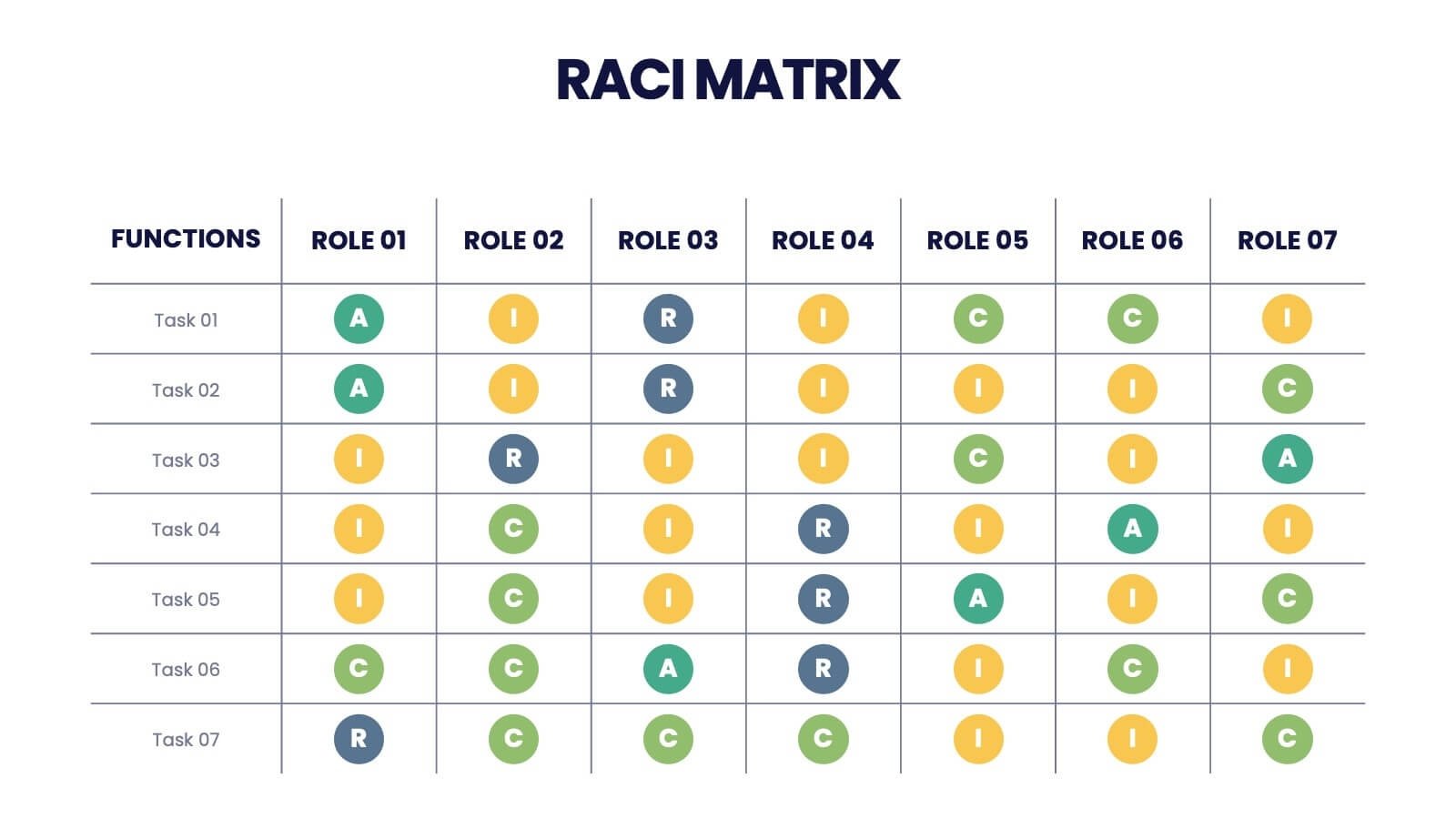 RACI MATRIX

| FUNCTIONS | ROLE 01 | ROLE 02 | ROLE 03 | ROLE 04 | ROLE 05 | ROLE 06 | ROLE 07 |
|---|---|---|---|---|---|---|---|
| Task 01 | A | I | R | I | C | C | I |
| Task 02 | A | I | R | I | I | I | C |
| Task 03 | I | R | I | I | C | I | A |
| Task 04 | I | C | I | R | I | A | I |
| Task 05 | I | C | I | R | A | I | C |
| Task 06 | C | C | A | R | I | C | I |
| Task 07 | R | C | C | C | I | I | C |