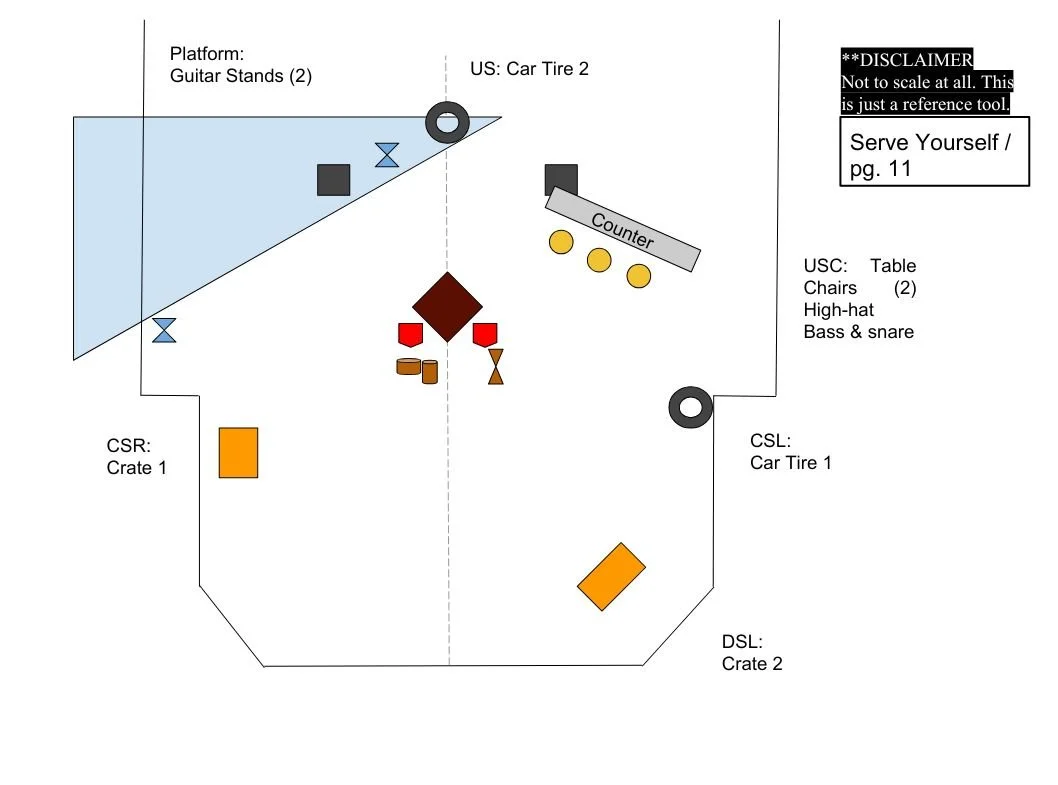 Platform:
Guitar Stands (2)

US: Car Tire 2

**DISCLAIMER
Not to scale at all. This is just a reference tool.

Serve Yourself / pg. 11

Counter

USC: Table
Chairs (2)
High-hat
Bass & snare

CSR:
Crate 1

CSL:
Car Tire 1

DSL:
Crate 2