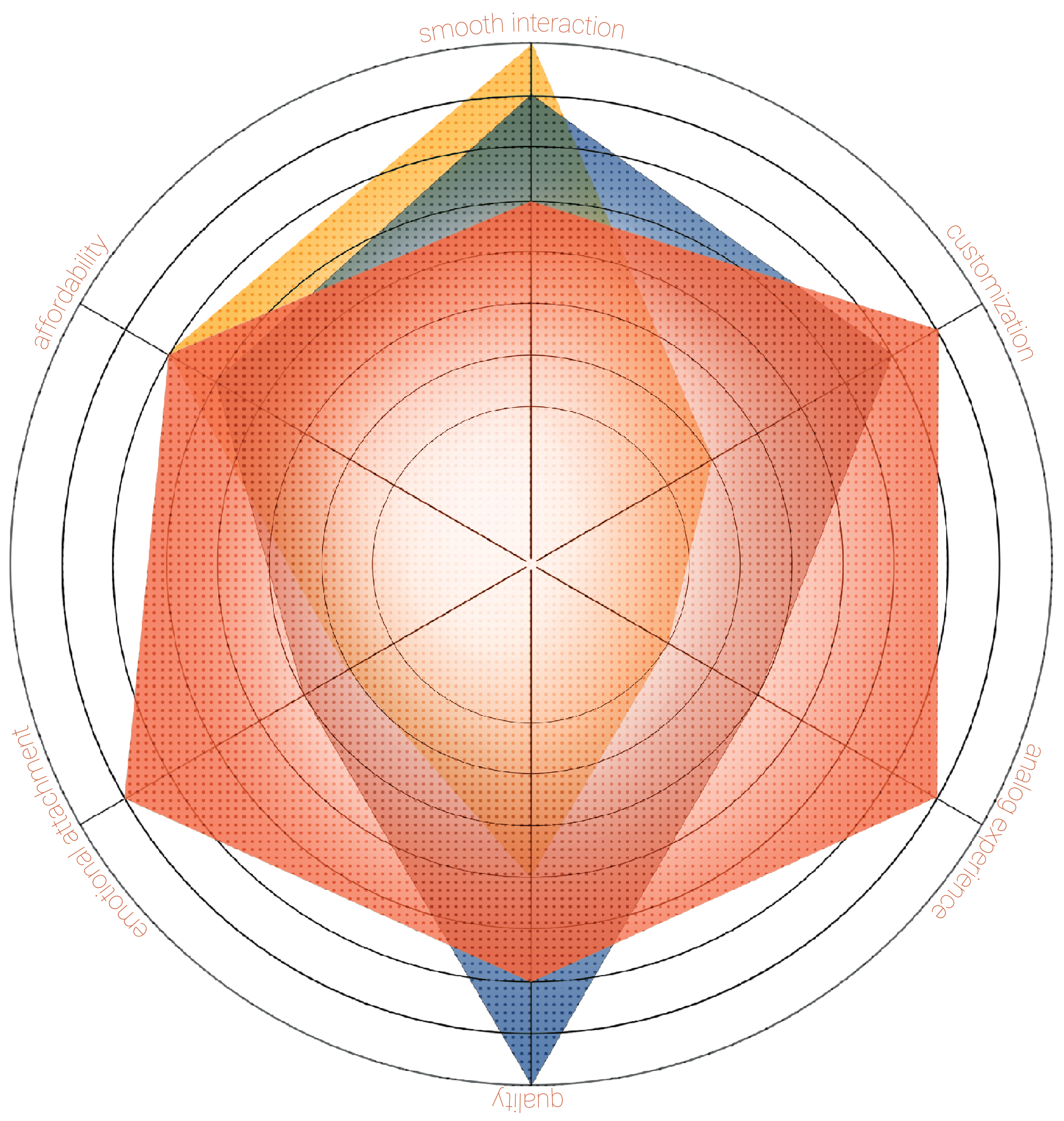 smooth interaction

customization

analog experience

quality

emotional attachment

affordability