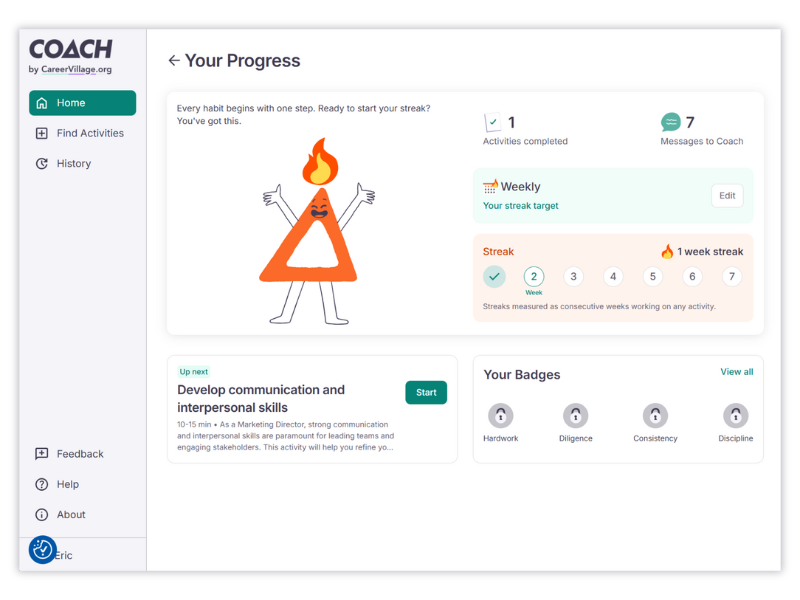 COACH
by CareerVillage.org

Home
Find Activities
History

Feedback
Help
About
Eric

← Your Progress

Every habit begins with one step. Ready to start your streak? You've got this.

1
Activities completed

7
Messages to Coach

Weekly
Your streak target
Edit

Streak
1 week streak
2
Week
3
4
5
6
7
Streaks measured as consecutive weeks working on any activity.

Up next
Develop communication and interpersonal skills
Start
10-15 min • As a Marketing Director, strong communication and interpersonal skills are paramount for leading teams and engaging stakeholders. This activity will help you refine yo...

Your Badges
View all
Hardwork
Diligence
Consistency
Discipline