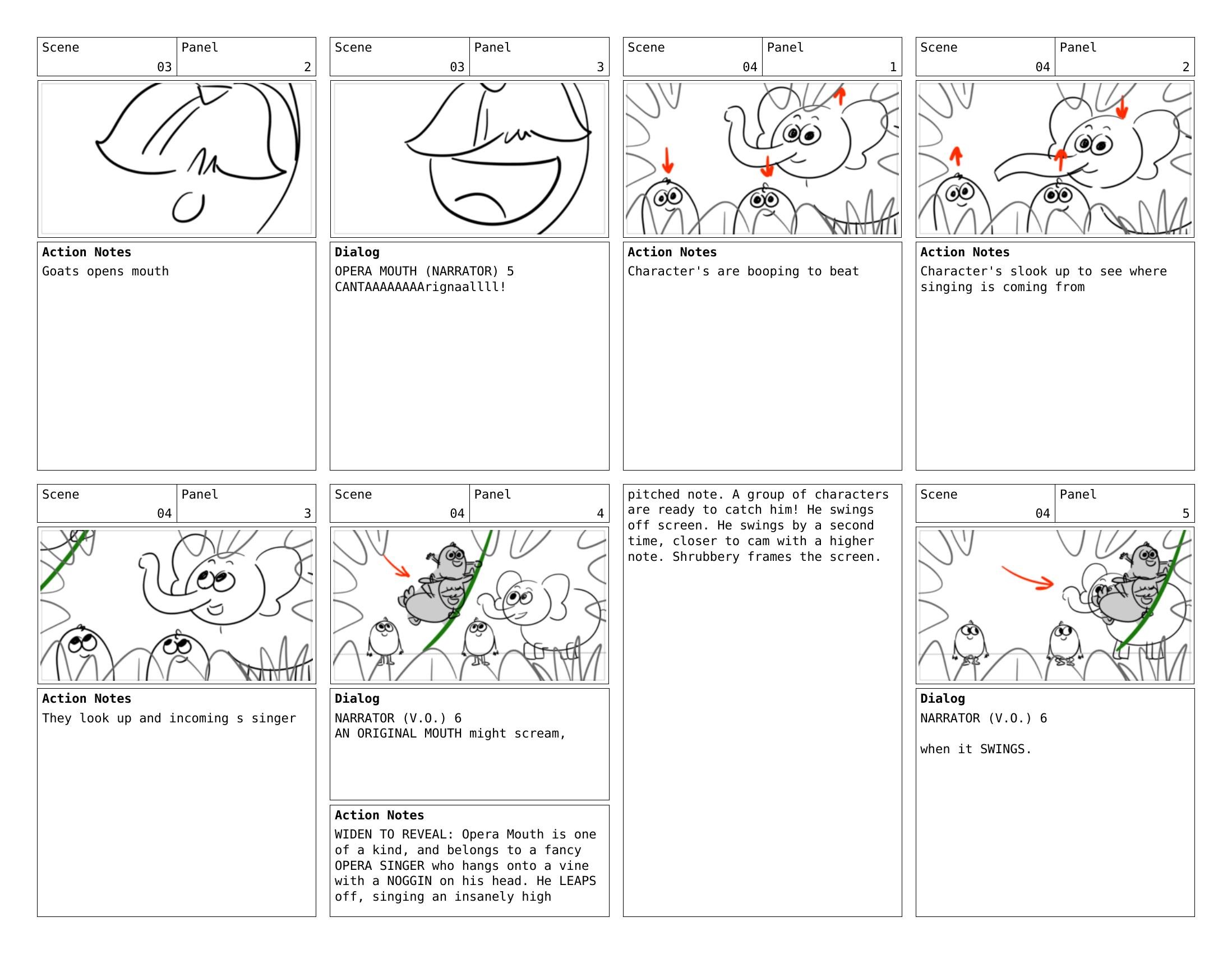 Scene 03 Panel 2

Action Notes
Goats opens mouth

Scene 03 Panel 3

Dialog
OPERA MOUTH (NARRATOR) 5
CANTAAAAAAAArignaallll!

Scene 04 Panel 1

Action Notes
Character's are booping to beat

Scene 04 Panel 2

Action Notes
Character's slook up to see where singing is coming from

Scene 04 Panel 3

Action Notes
They look up and incoming s singer

Scene 04 Panel 4

Dialog
NARRATOR (V.O.) 6
AN ORIGINAL MOUTH might scream,

Action Notes
WIDEN TO REVEAL: Opera Mouth is one of a kind, and belongs to a fancy OPERA SINGER who hangs onto a vine with a NOGGIN on his head. He LEAPS off, singing an insanely high

pitched note. A group of characters are ready to catch him! He swings off screen. He swings by a second time, closer to cam with a higher note. Shrubbery frames the screen.

Scene 04 Panel 5

Dialog
NARRATOR (V.O.) 6

when it SWINGS.