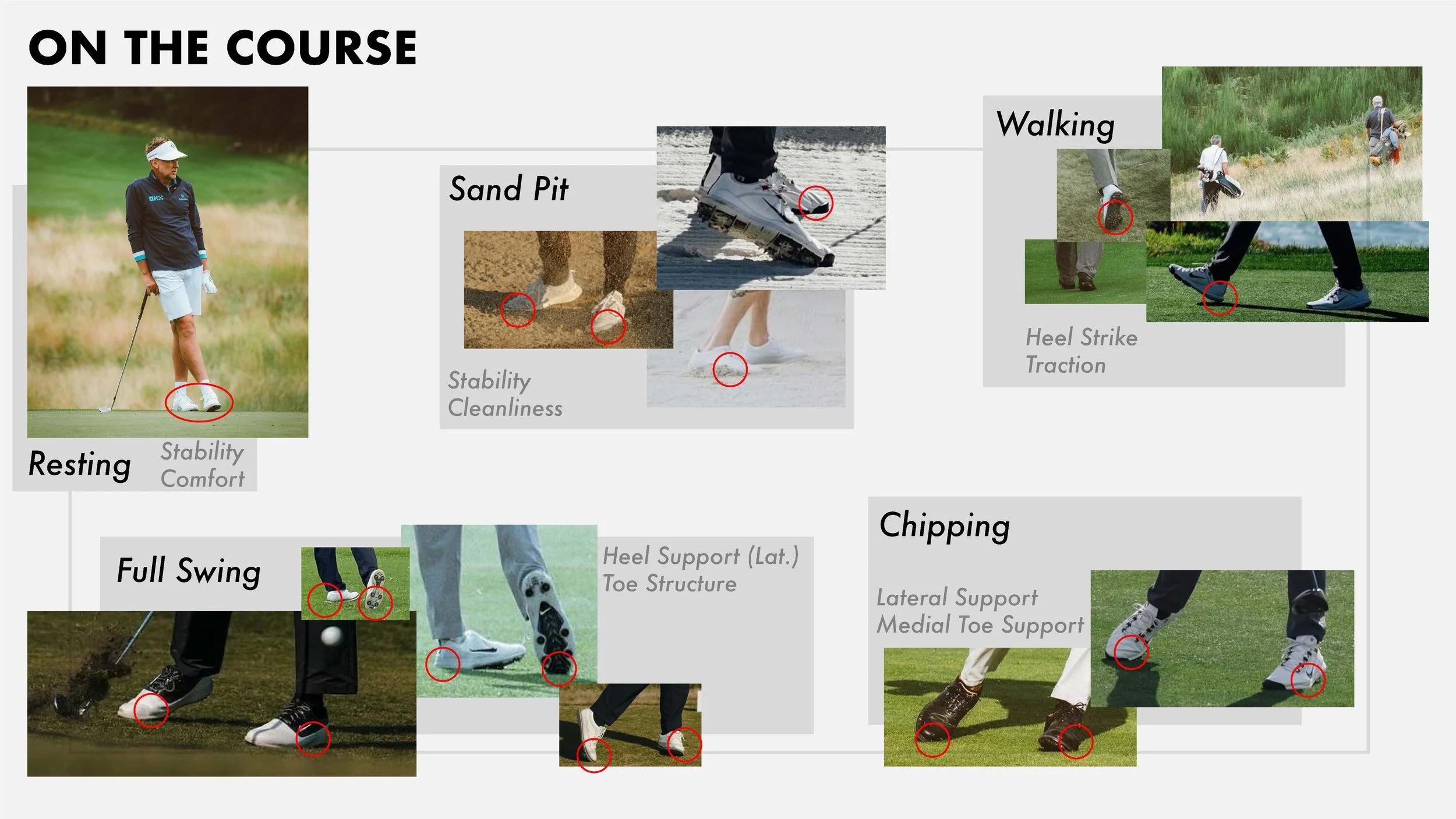 ON THE COURSE

Resting
Stability
Comfort

Sand Pit
Stability
Cleanliness

Walking
Heel Strike
Traction

Full Swing
Heel Support (Lat.)
Toe Structure

Chipping
Lateral Support
Medial Toe Support