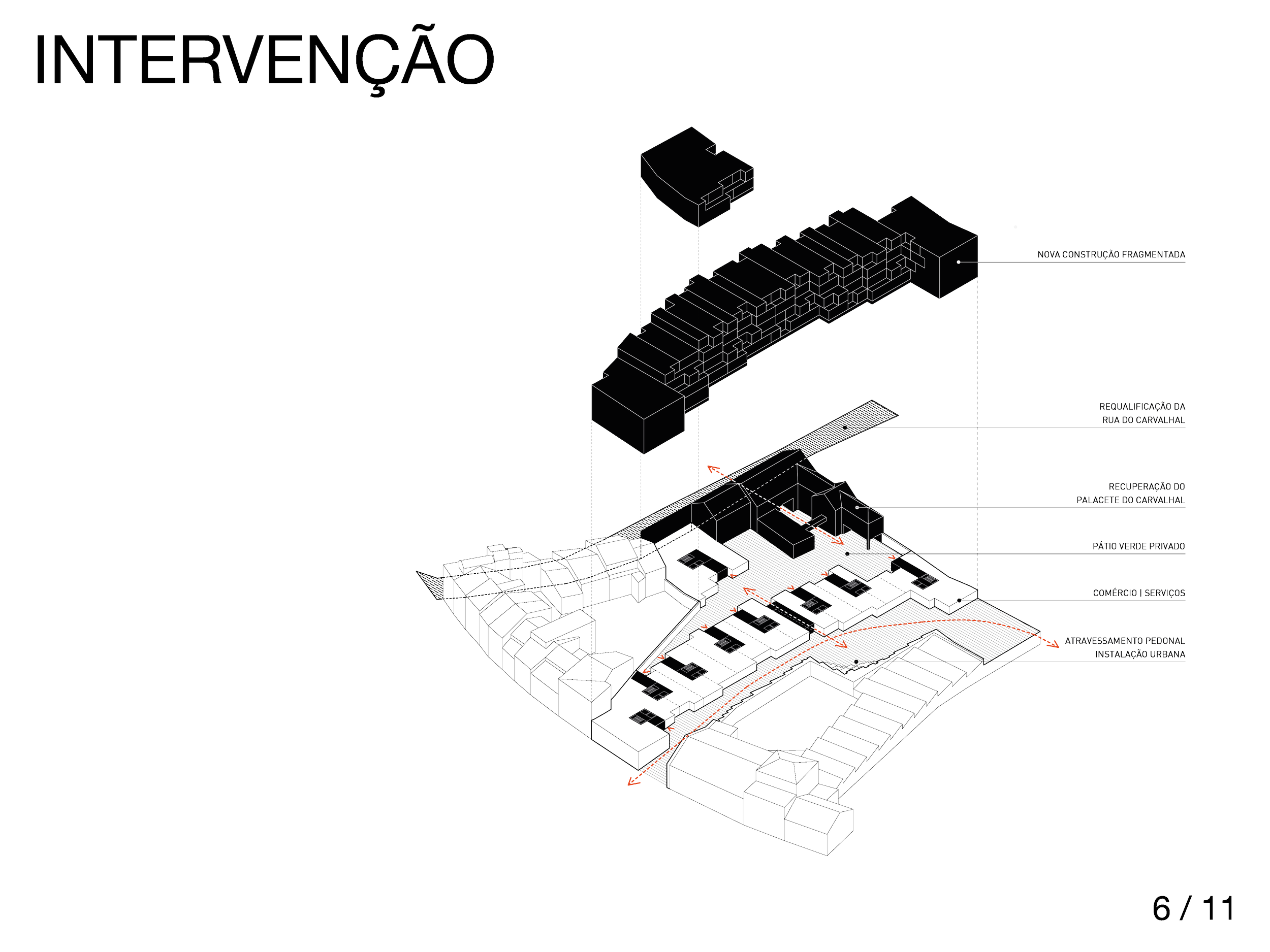 INTERVENÇÃO

NOVA CONSTRUÇÃO FRAGMENTADA

REQUALIFICAÇÃO DA
RUA DO CARVALHAL

RECUPERAÇÃO DO
PALACETE DO CARVALHAL

PÁTIO VERDE PRIVADO

COMÉRCIO | SERVIÇOS

ATRAVESSAMENTO PEDONAL
INSTALAÇÃO URBANA

6 / 11