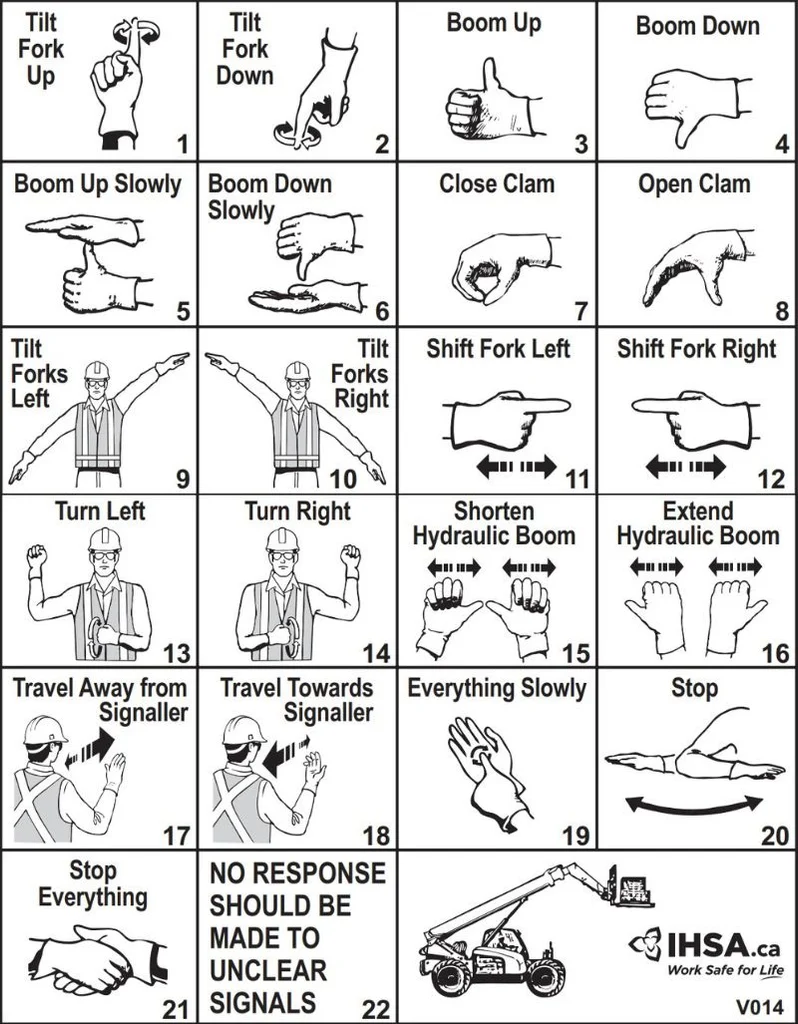 Tilt Fork Up 1

Tilt Fork Down 2

Boom Up 3

Boom Down 4

Boom Up Slowly 5

Boom Down Slowly 6

Close Clam 7

Open Clam 8

Tilt Forks Left 9

Tilt Forks Right 10

Shift Fork Left 11

Shift Fork Right 12

Turn Left 13

Turn Right 14

Shorten Hydraulic Boom 15

Extend Hydraulic Boom 16

Travel Away from Signaller 17

Travel Towards Signaller 18

Everything Slowly 19

Stop 20

Stop Everything 21

NO RESPONSE SHOULD BE MADE TO UNCLEAR SIGNALS 22

IHSA.ca
Work Safe for Life

V014