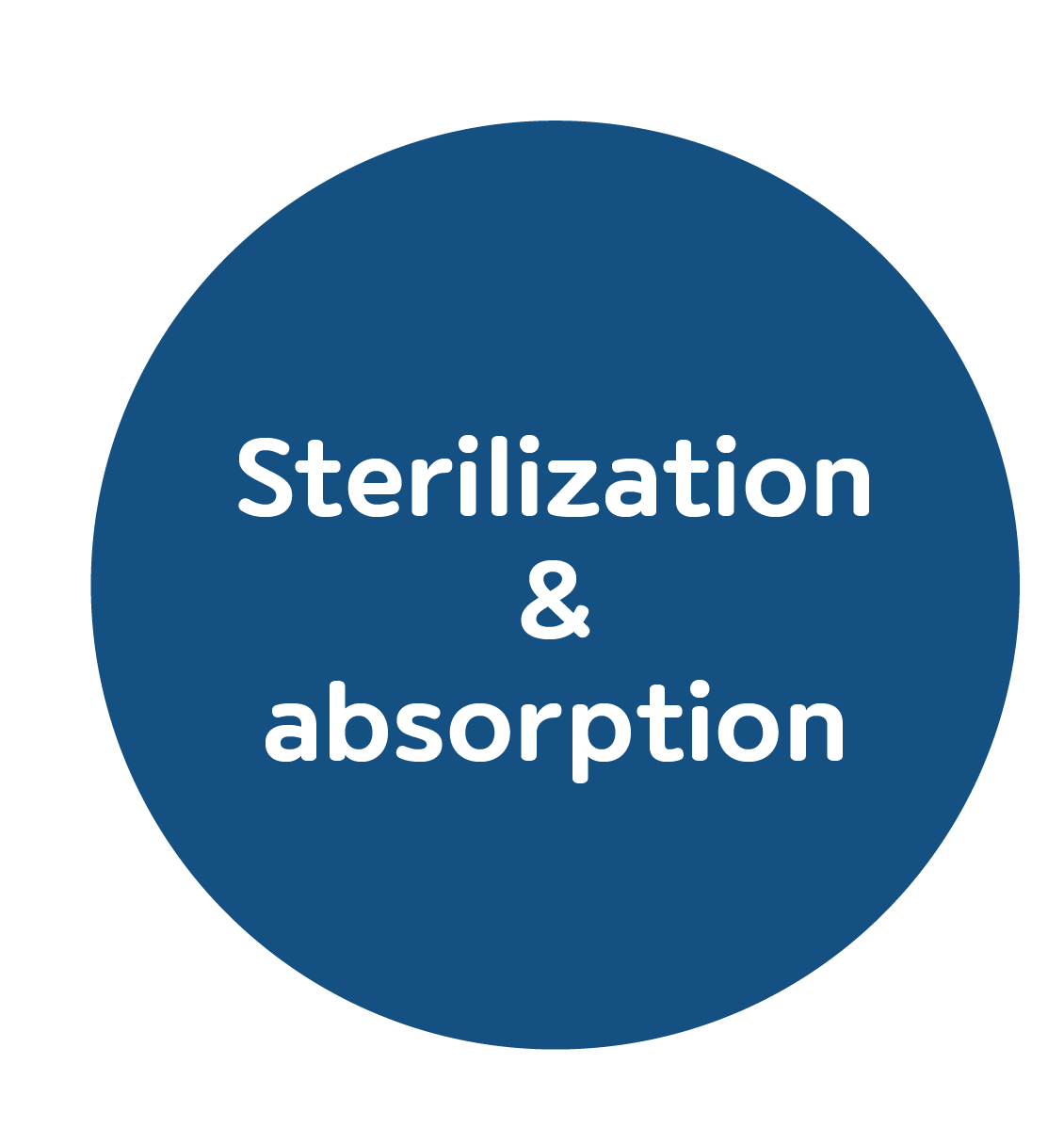 Sterilization
&
absorption