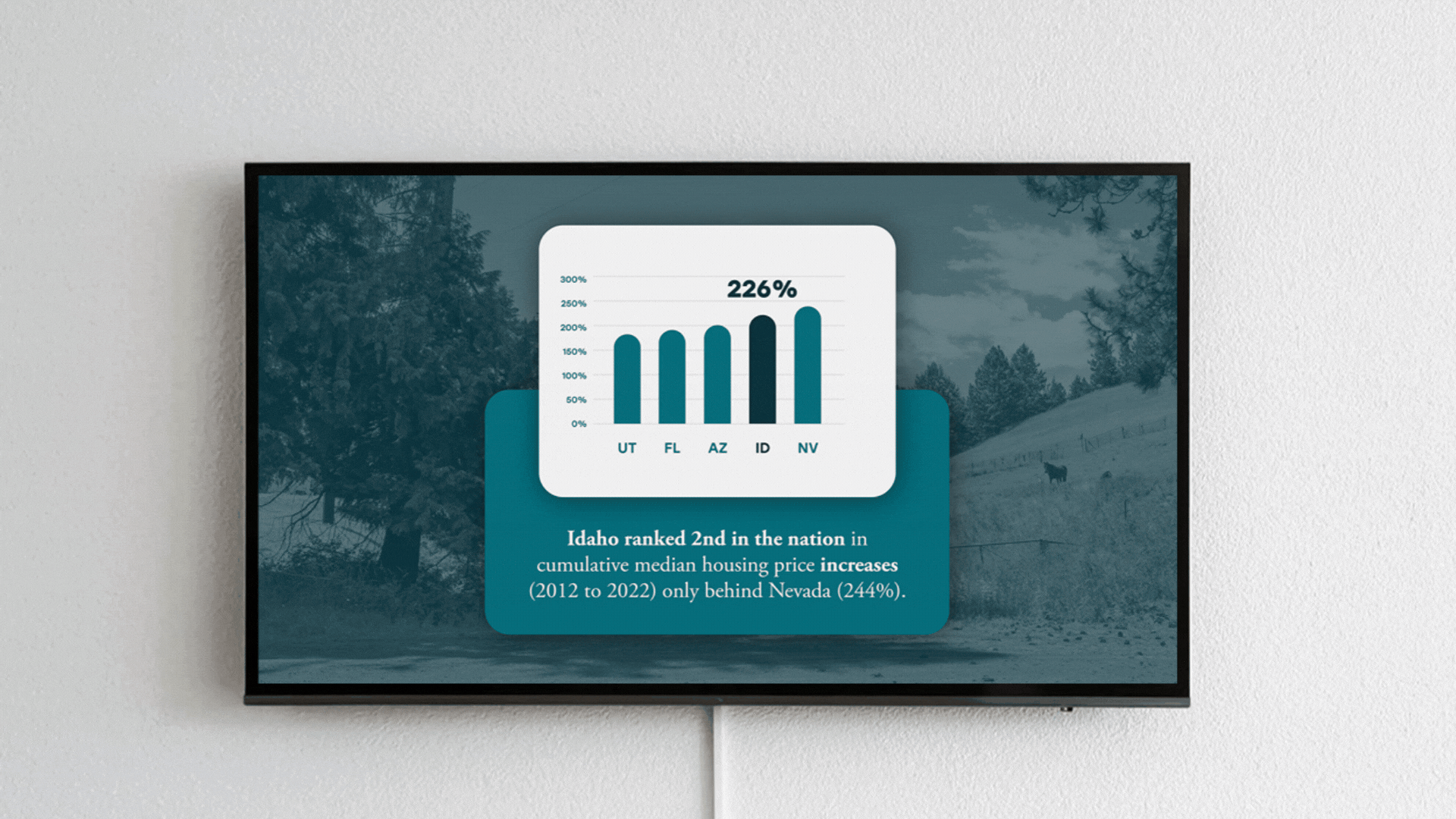 300%
250%
200%
150%
100%
50%
0%

226%

UT FL AZ ID NV

Idaho ranked 2nd in the nation in cumulative median housing price increases (2012 to 2022) only behind Nevada (244%).