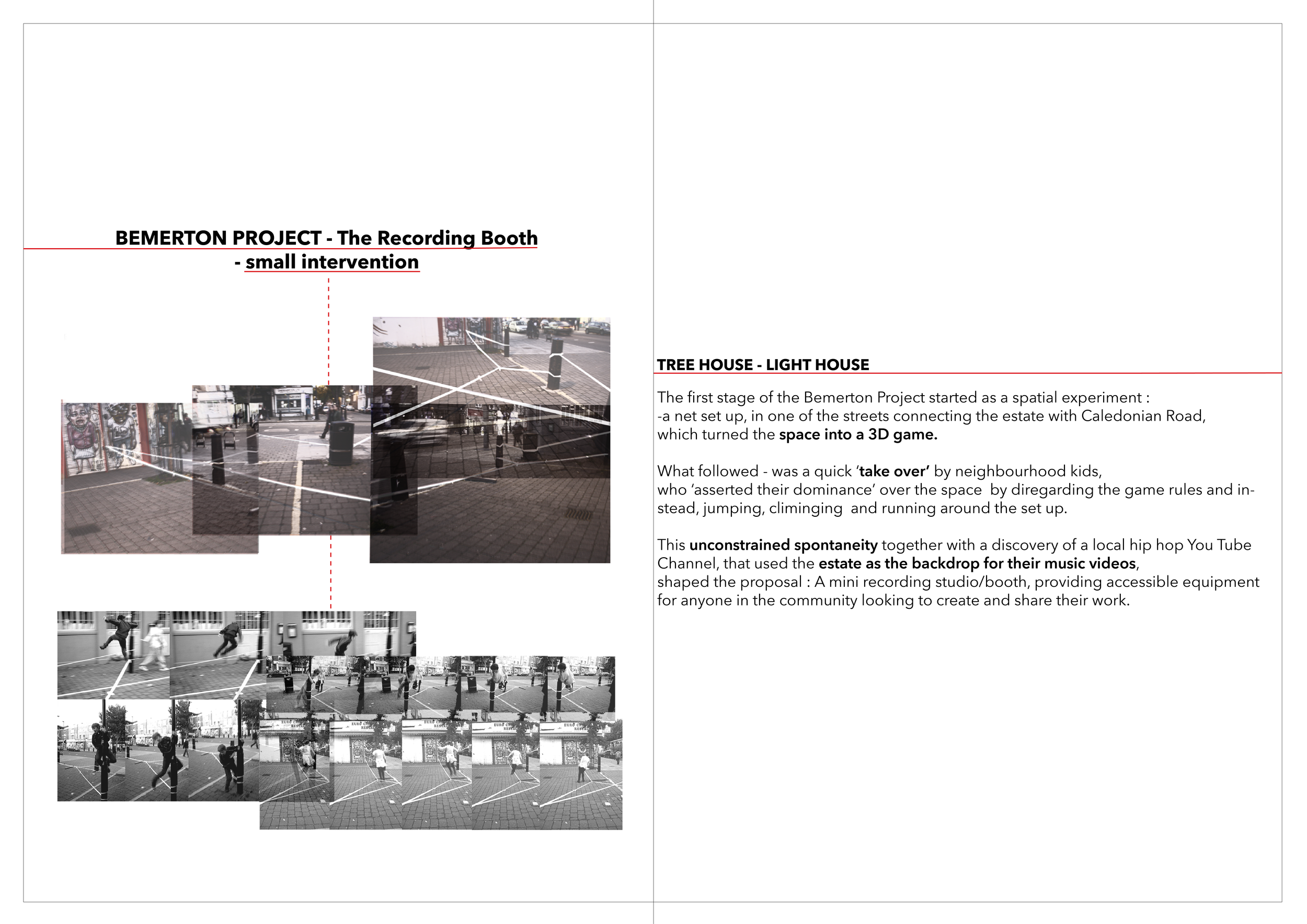 BEMERTON PROJECT - The Recording Booth
- small intervention

TREE HOUSE - LIGHT HOUSE

The first stage of the Bemerton Project started as a spatial experiment :
-a net set up, in one of the streets connecting the estate with Caledonian Road, which turned the space into a 3D game.

What followed - was a quick 'take over' by neighbourhood kids, who 'asserted their dominance' over the space by diregarding the game rules and instead, jumping, climinging and running around the set up.

This unconstrained spontaneity together with a discovery of a local hip hop You Tube Channel, that used the estate as the backdrop for their music videos, shaped the proposal : A mini recording studio/booth, providing accessible equipment for anyone in the community looking to create and share their work.