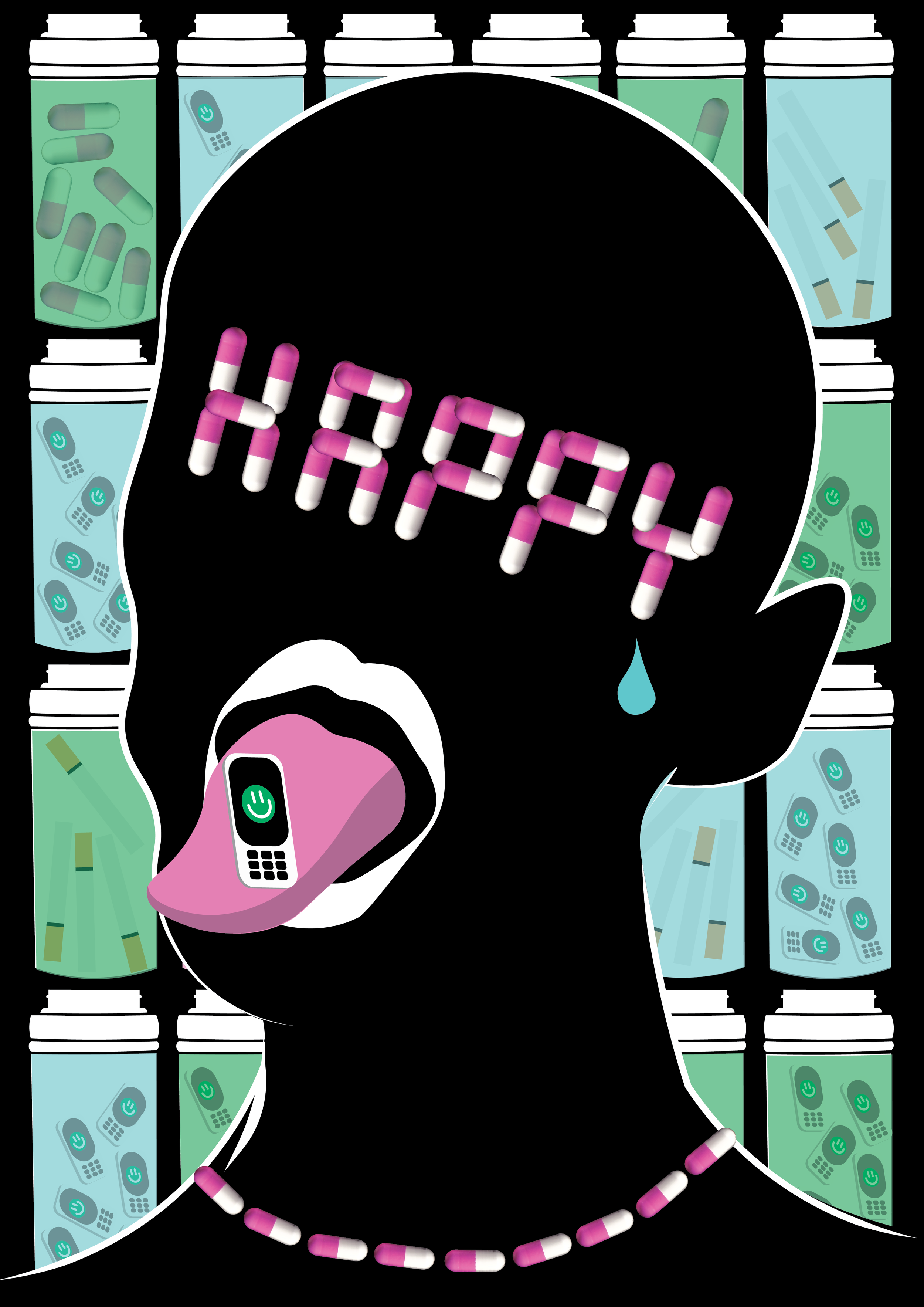 HAPPY