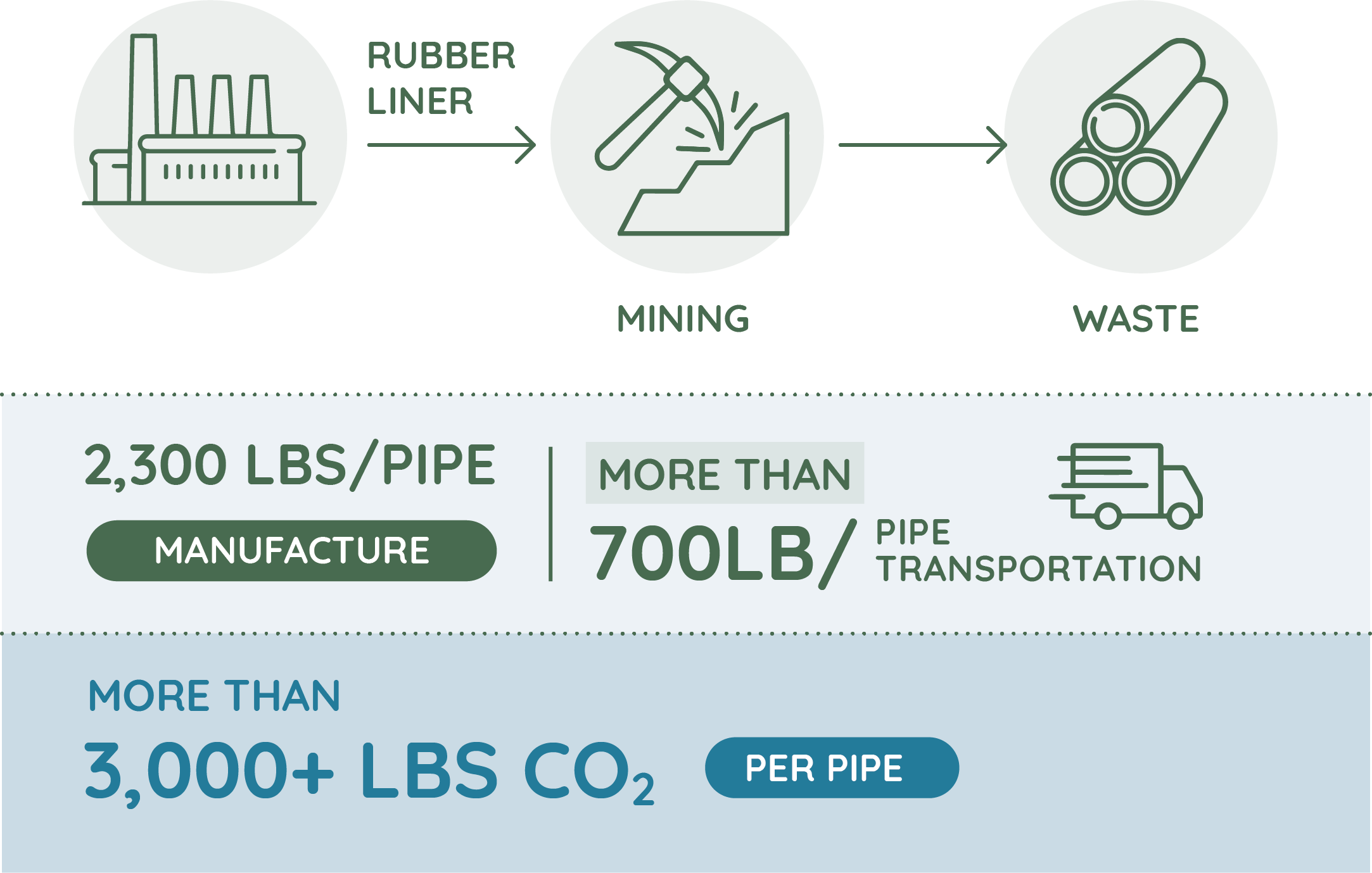 RUBBER LINER

MINING

WASTE

2,300 LBS/PIPE

MANUFACTURE

MORE THAN

700LB/ PIPE

TRANSPORTATION

MORE THAN

3,000+ LBS $CO_2$

PER PIPE