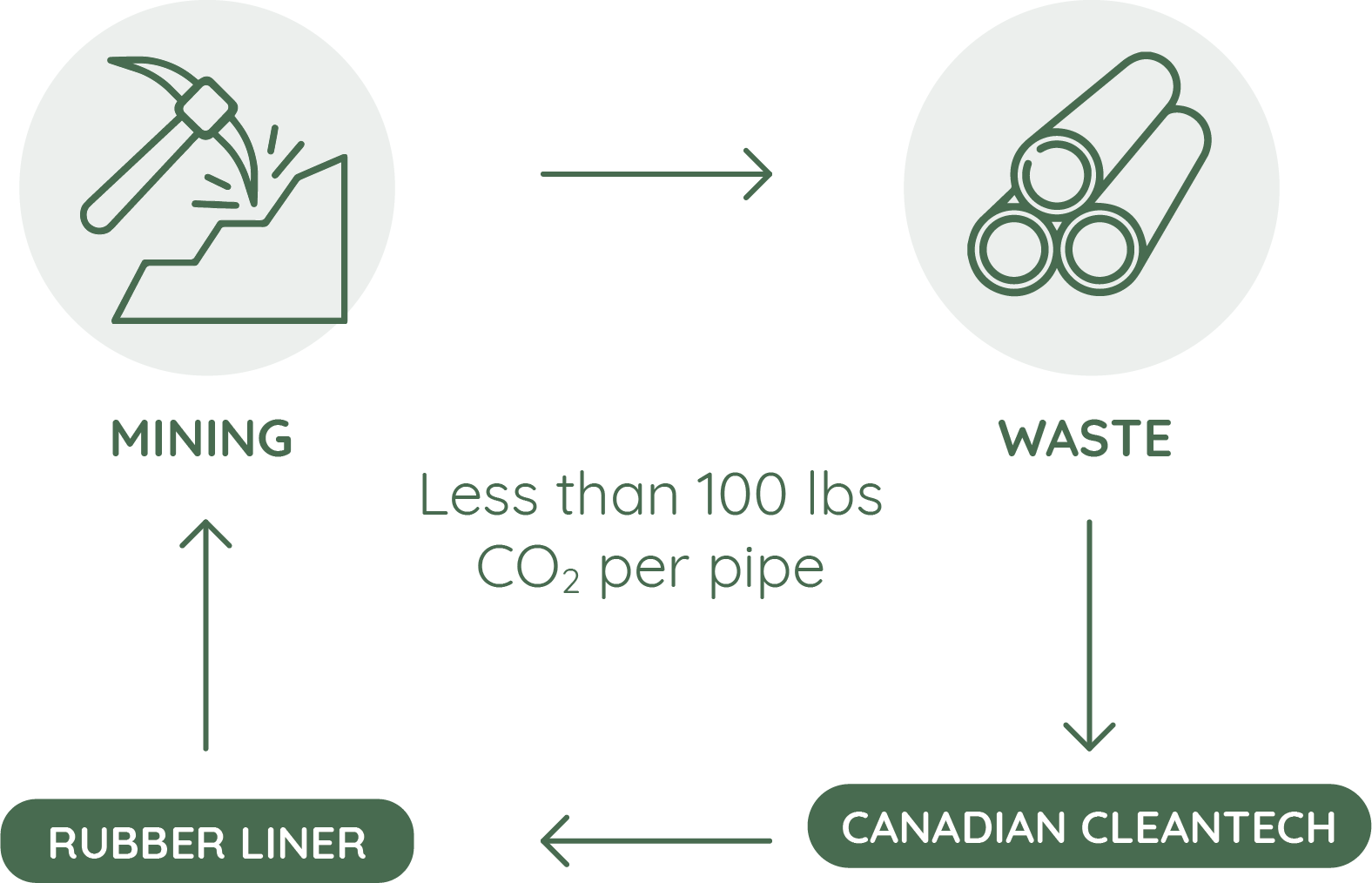 MINING

WASTE

Less than 100 lbs $CO_2$ per pipe

RUBBER LINER

CANADIAN CLEANTECH