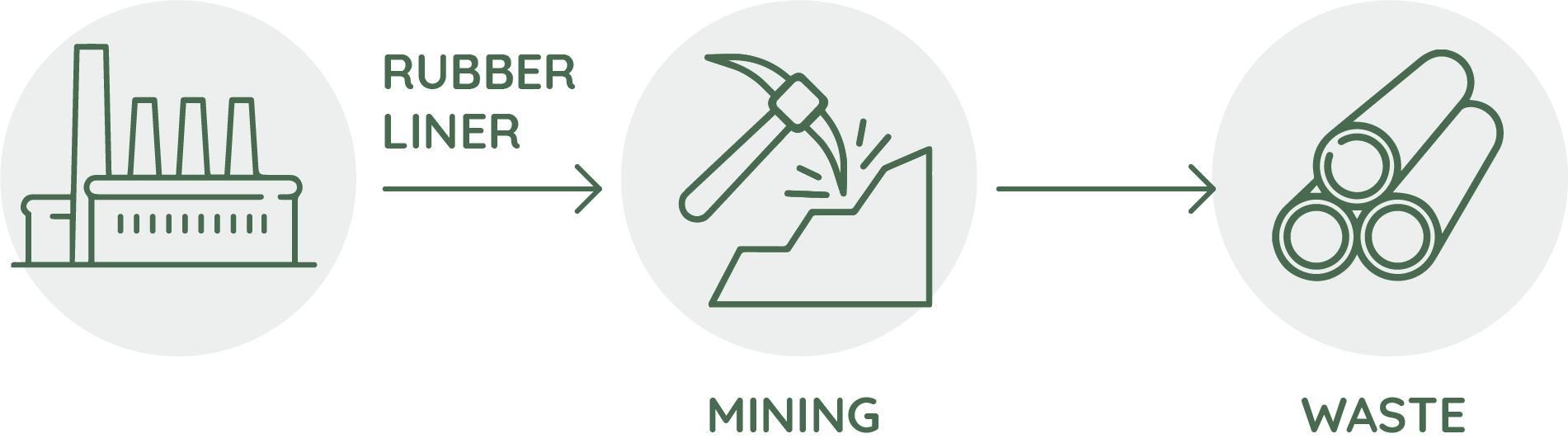 RUBBER
LINER

MINING

WASTE