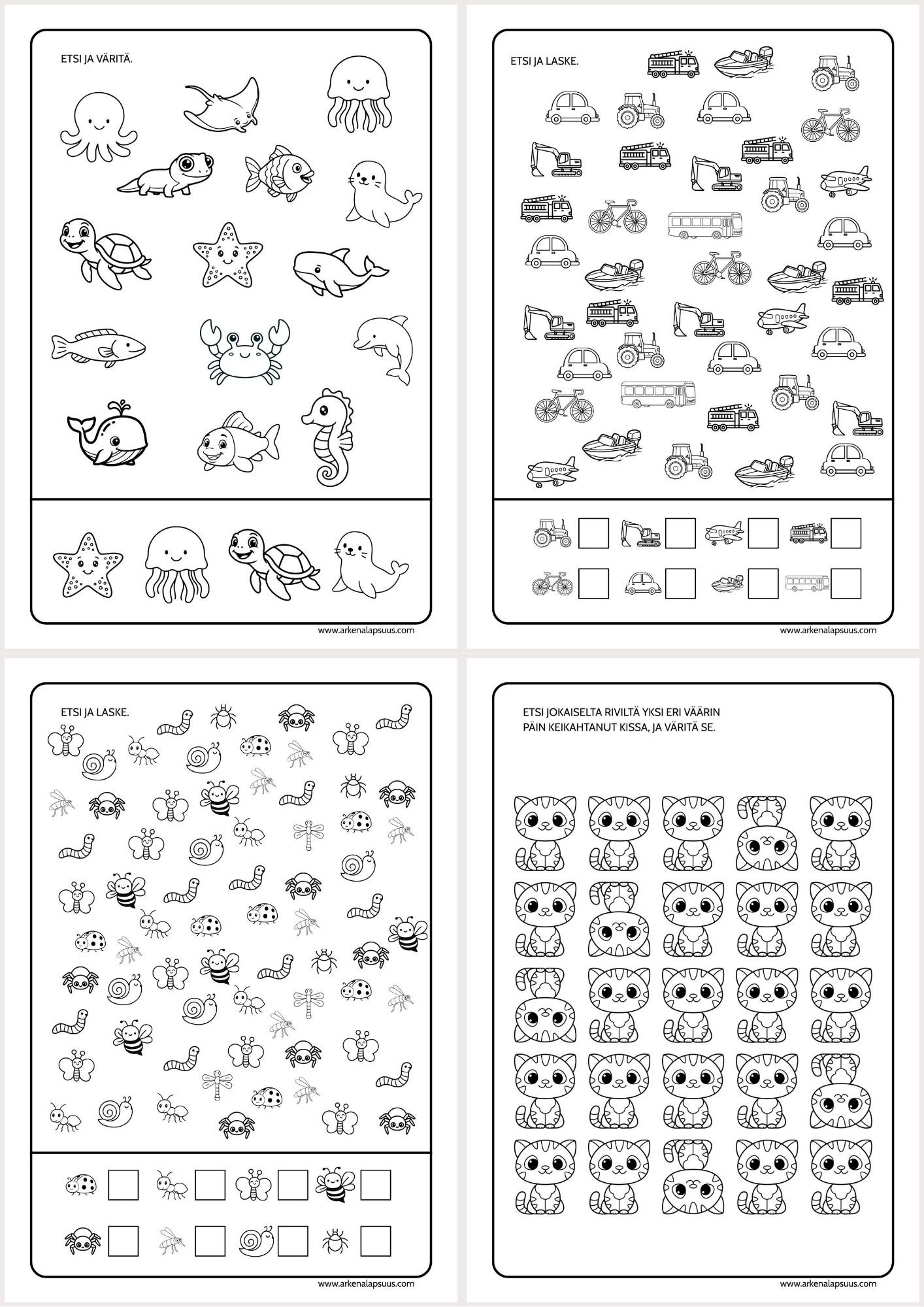 ETSI JA VÄRITÄ.

www.arkenalapsuus.com

ETSI JA LASKE.

www.arkenalapsuus.com

ETSI JA LASKE.

www.arkenalapsuus.com

ETSI JOKAISELTA RIVILTÄ YKSI ERI VÄÄRIN PÄIN KEIKAHTANUT KISSA, JA VÄRITÄ SE.

www.arkenalapsuus.com